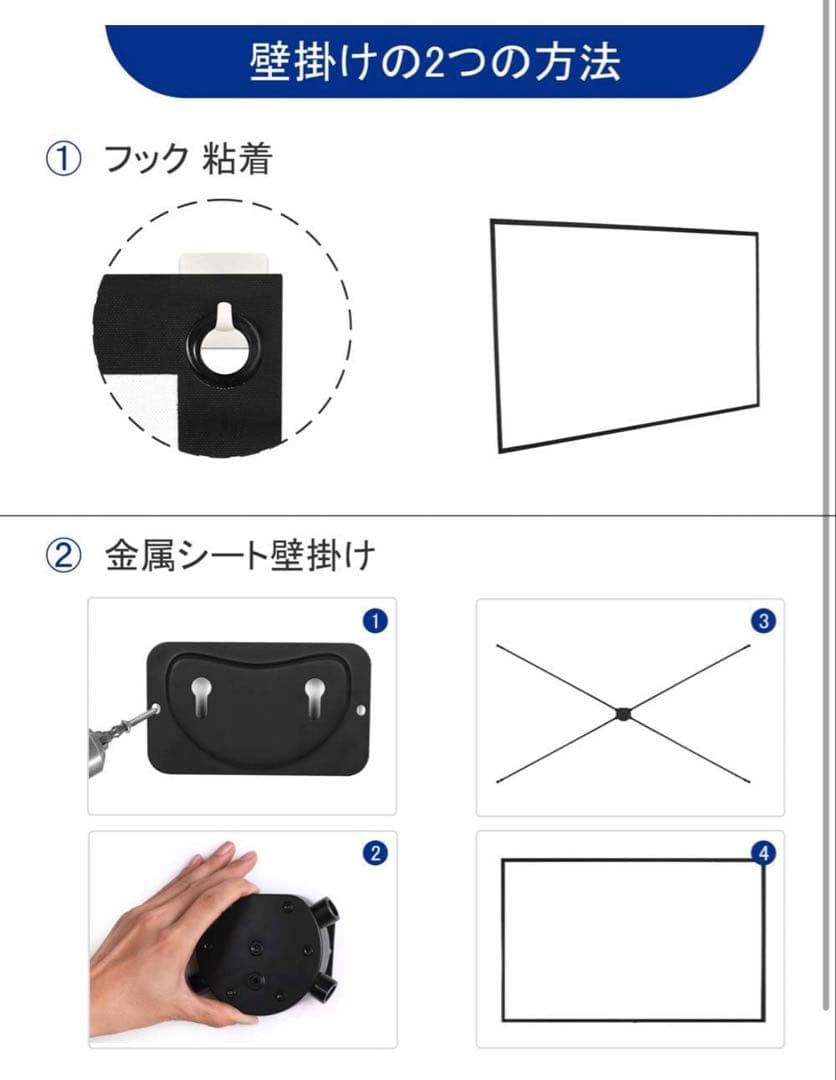 壁掛けの2つの方法

① フック 粘着

② 金属シート壁掛け

1

3

2

4