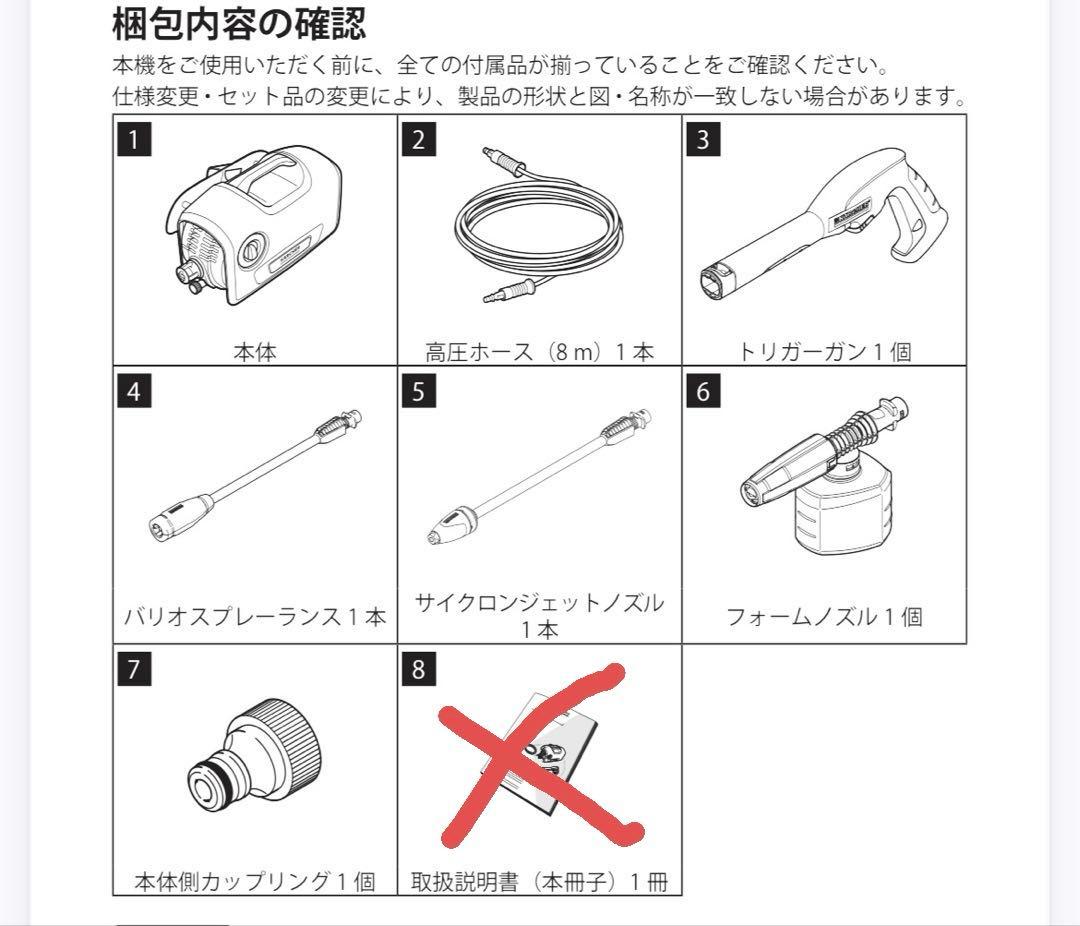 梱包内容の確認

本機をご使用いただく前に、全ての付属品が揃っていることをご確認ください。
仕様変更・セット品の変更により、製品の形状と図・名称が一致しない場合があります。

| 1 本体 | 2 高圧ホース（8 m）1 本 | 3 トリガーガン 1 個 |
|---|---|---|
| 4 バリオスプレーランス 1 本 | 5 サイクロンジェットノズル 1 本 | 6 フォームノズル 1 個 |
| 7 本体側カップリング 1 個 | 8 取扱説明書（本冊子）1 冊 | |