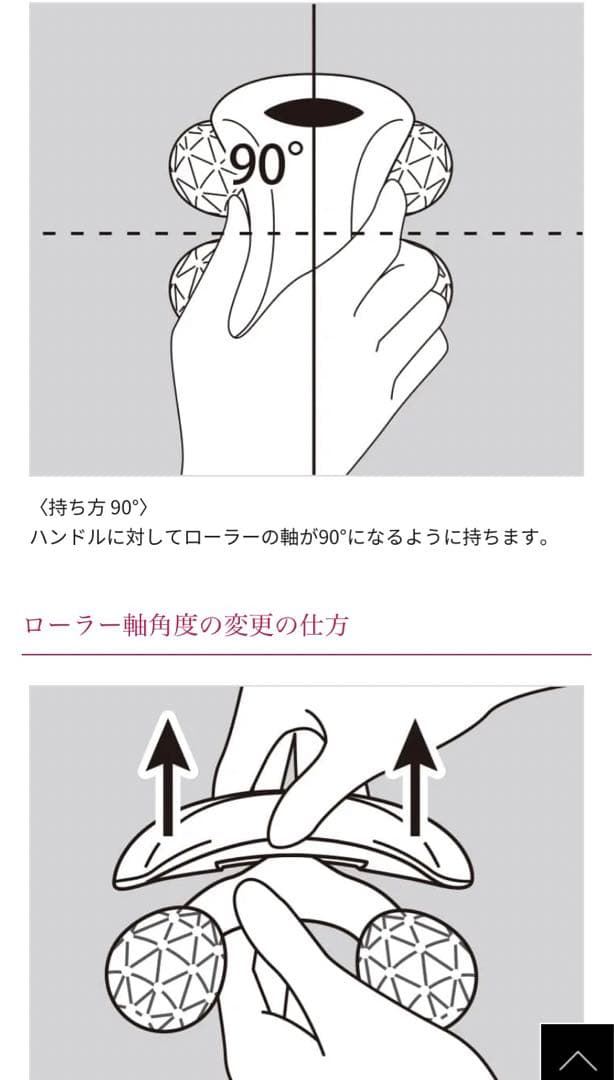 90°

〈持ち方 90°〉
ハンドルに対してローラーの軸が90°になるように持ちます。

ローラー軸角度の変更の仕方