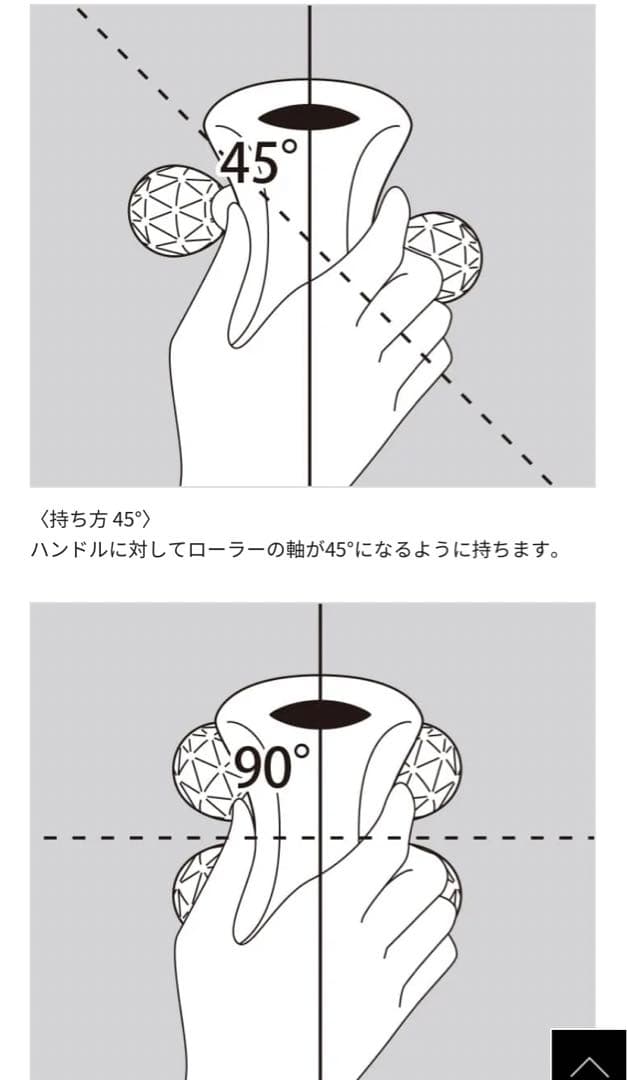 45°

〈持ち方 45°〉
ハンドルに対してローラーの軸が45°になるように持ちます。

90°