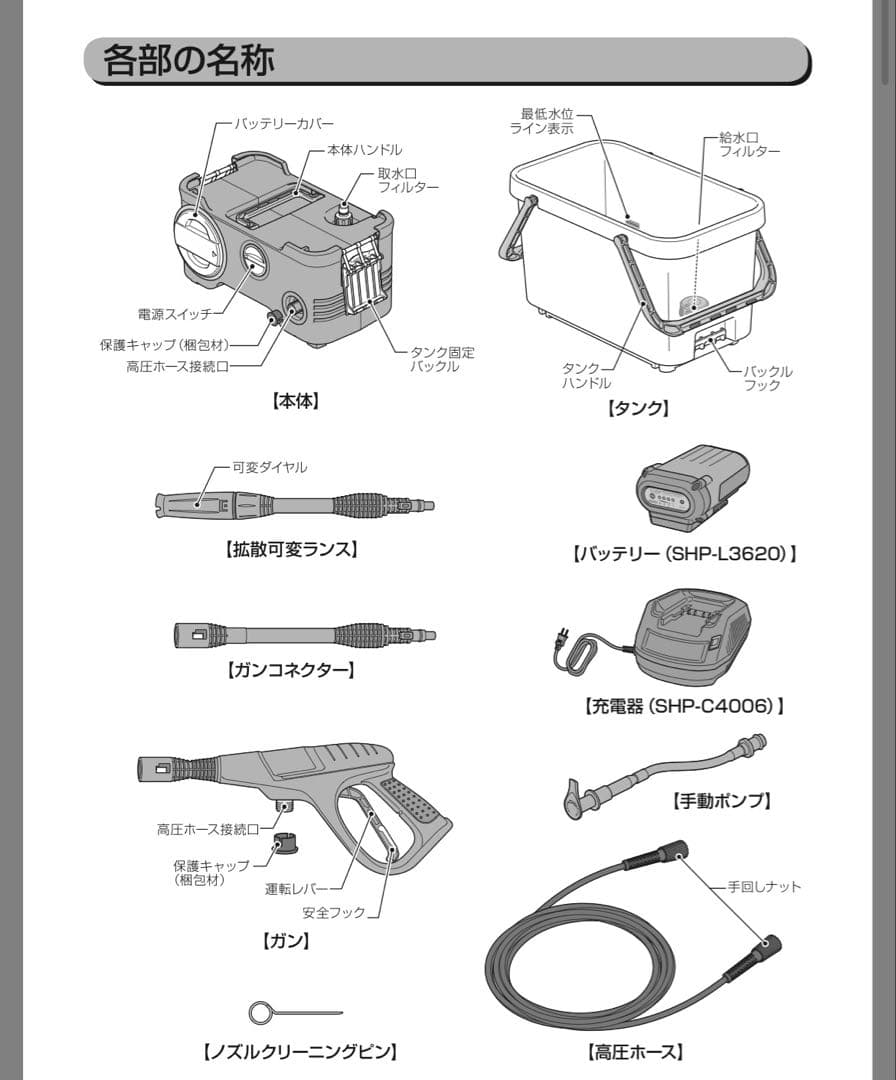 各部の名称

バッテリーカバー
本体ハンドル
取水口フィルター
電源スイッチ
保護キャップ（梱包材）
高圧ホース接続口
タンク固定バックル
【本体】

最低水位ライン表示
給水口フィルター
タンクハンドル
バックルフック
【タンク】

可変ダイヤル
【拡散可変ランス】

【バッテリー（SHP-L3620）】

【ガンコネクター】

【充電器（SHP-C4006）】

高圧ホース接続口
保護キャップ（梱包材）
運転レバー
安全フック
【ガン】

【手動ポンプ】

手回しナット

【ノズルクリーニングピン】

【高圧ホース】