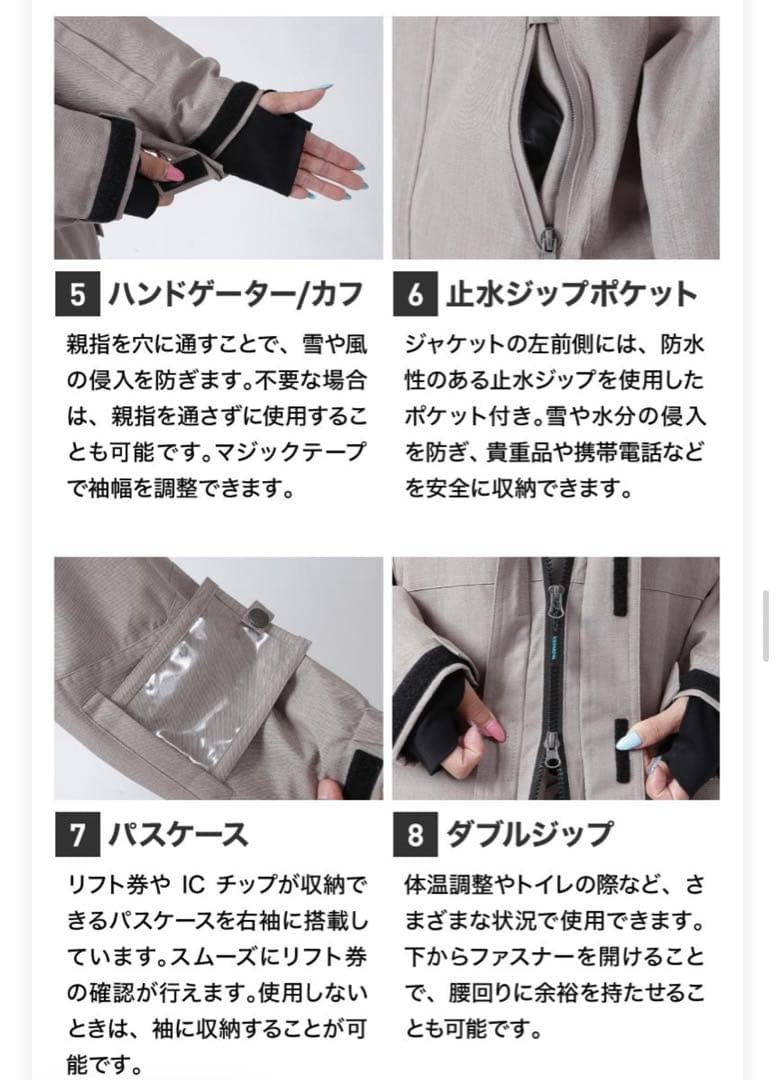 5 ハンドゲーター/カフ

親指を穴に通すことで、雪や風の侵入を防ぎます。不要な場合は、親指を通さずに使用することも可能です。マジックテープで袖幅を調整できます。

6 止水ジップポケット

ジャケットの左前側には、防水性のある止水ジップを使用したポケット付き。雪や水分の侵入を防ぎ、貴重品や携帯電話などを安全に収納できます。

7 パスケース

リフト券や IC チップが収納できるパスケースを右袖に搭載しています。スムーズにリフト券の確認が行えます。使用しないときは、袖に収納することが可能です。

8 ダブルジップ

体温調整やトイレの際など、さまざまな状況で使用できます。下からファスナーを開けることで、腰回りに余裕を持たせることも可能です。