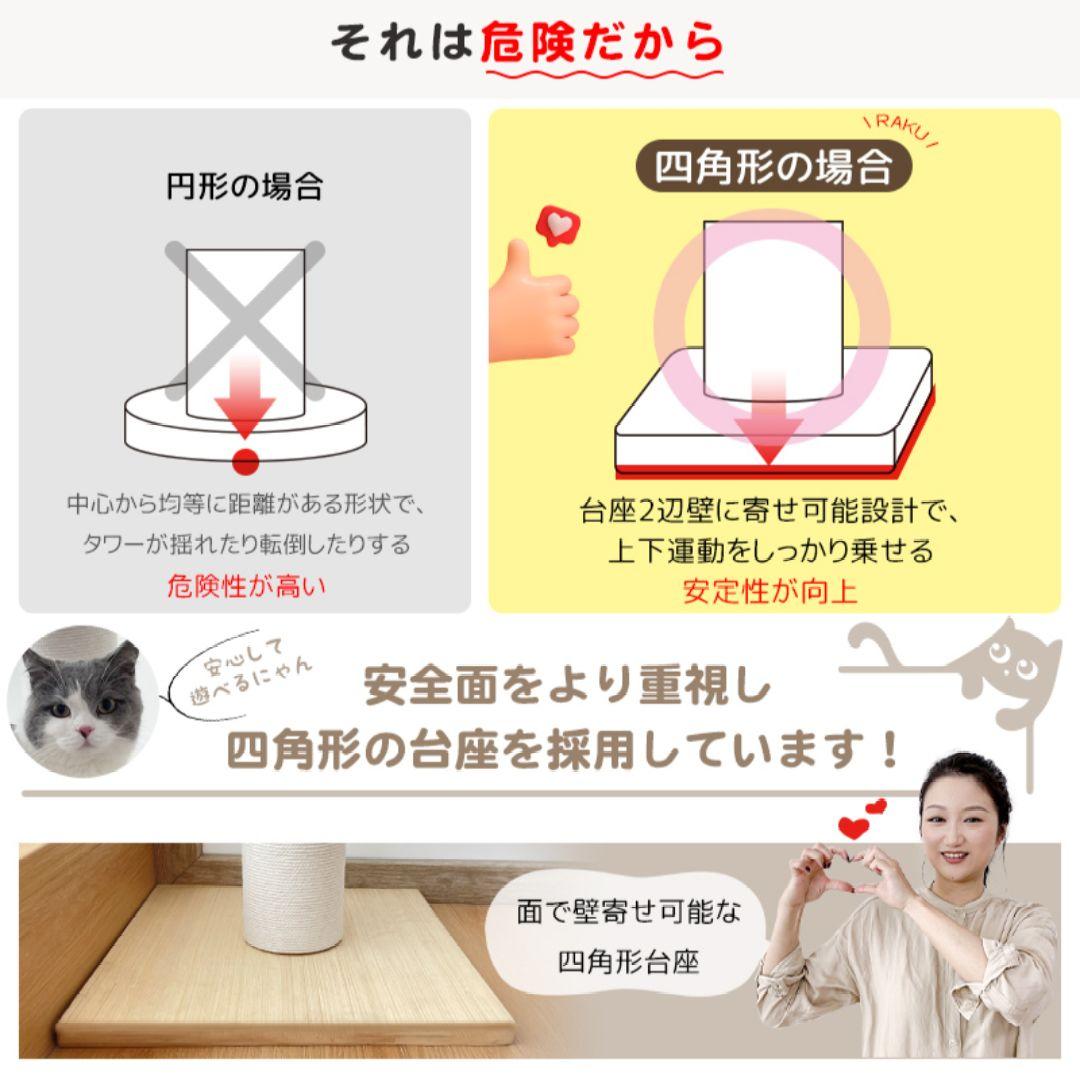 それは危険だから

円形の場合

中心から均等に距離がある形状で、タワーが揺れたり転倒したりする
危険性が高い

RAKU

四角形の場合

台座2辺壁に寄せ可能設計で、上下運動をしっかり乗せる
安定性が向上

安心して遊べるにゃん

安全面をより重視し
四角形の台座を採用しています！

面で壁寄せ可能な
四角形台座