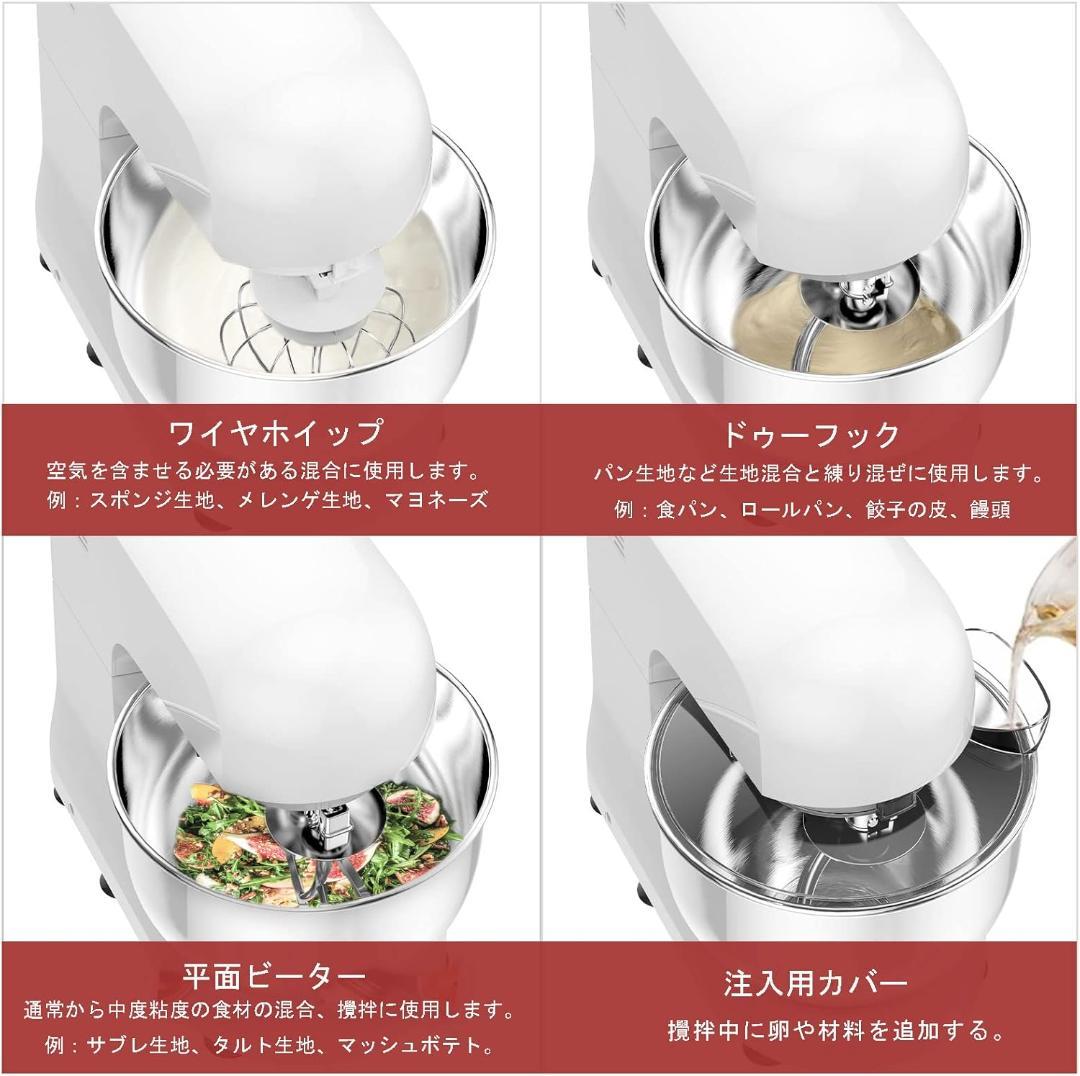 ワイヤホイップ
空気を含ませる必要がある混合に使用します。
例：スポンジ生地、メレンゲ生地、マヨネーズ

ドゥーフック
パン生地など生地混合と練り混ぜに使用します。
例：食パン、ロールパン、餃子の皮、饅頭

平面ビーター
通常から中度粘度の食材の混合、攪拌に使用します。
例：サブレ生地、タルト生地、マッシュポテト。

注入用カバー
攪拌中に卵や材料を追加する。