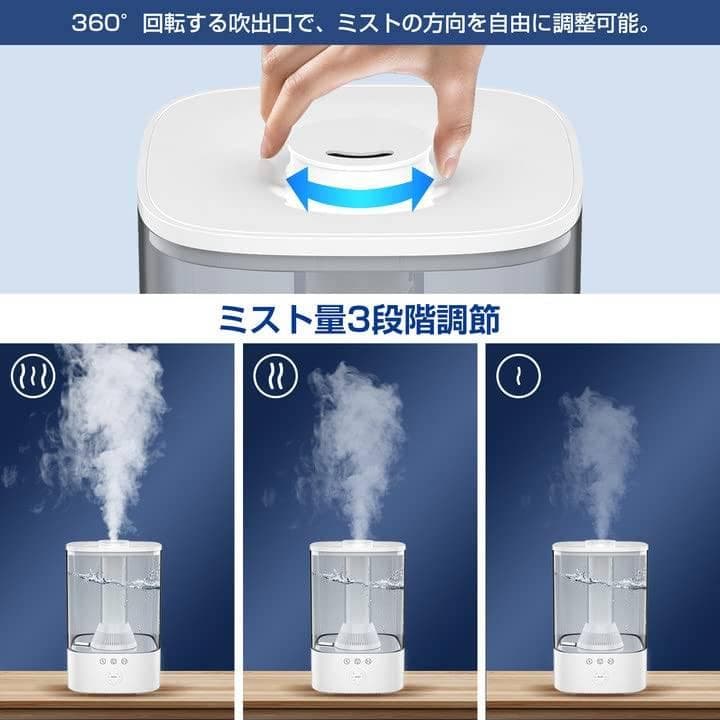 360° 回転する吹出口で、ミストの方向を自由に調整可能。

ミスト量3段階調節