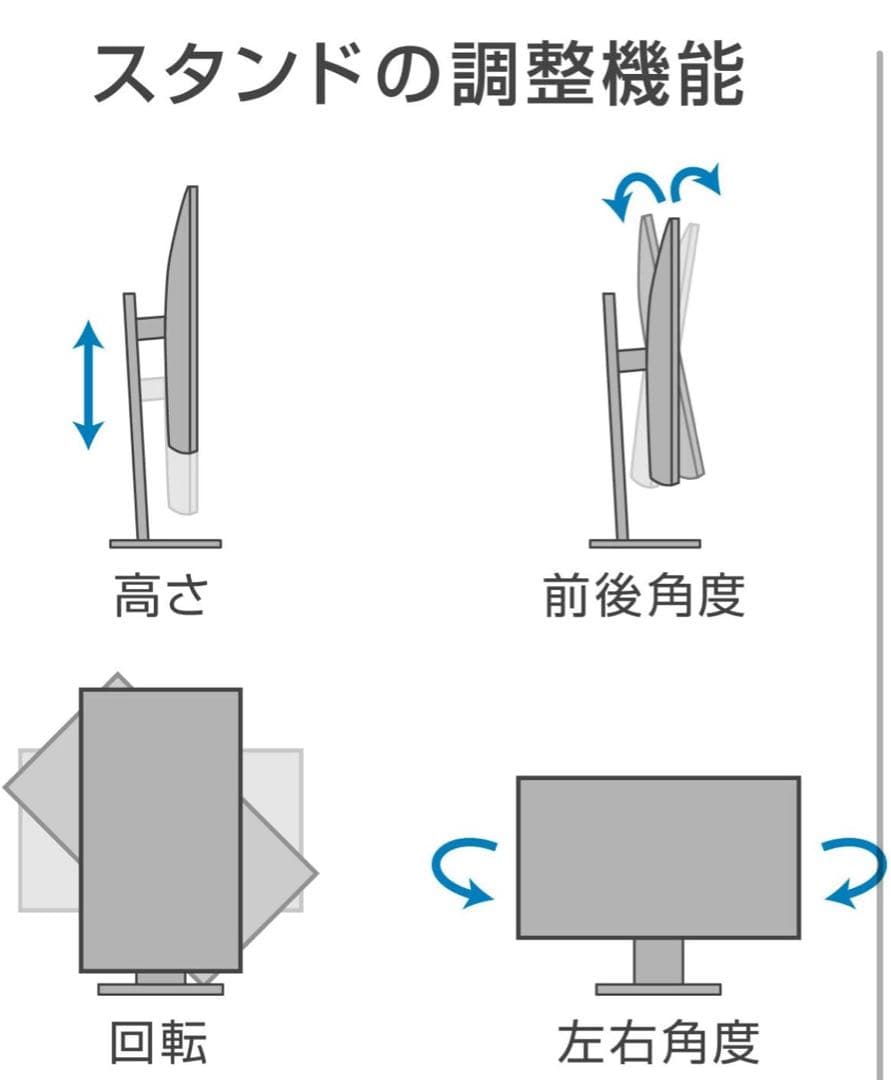 スタンドの調整機能

高さ

前後角度

回転

左右角度