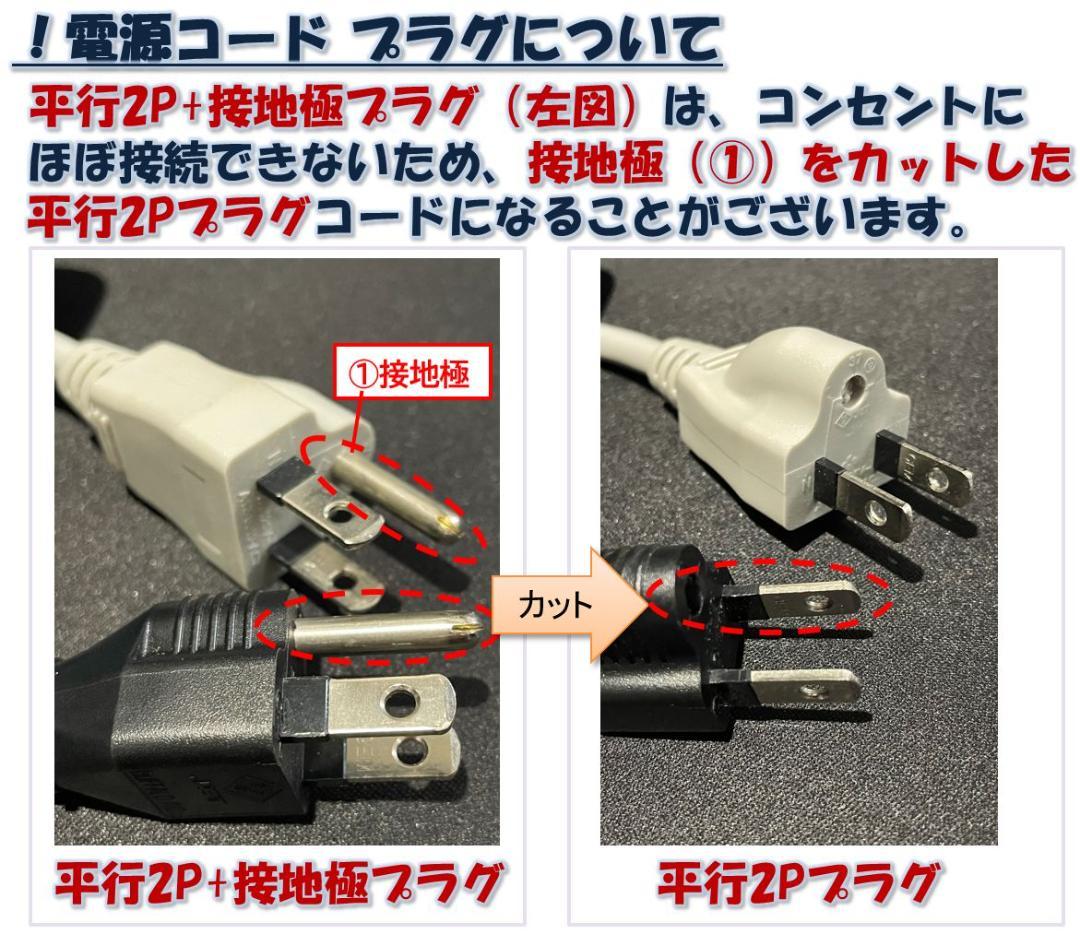 ！電源コード プラグについて

平行2P+接地極プラグ（左図）は、コンセントにほぼ接続できないため、接地極（①）をカットした平行2Pプラグコードになることがございます。

①接地極

カット

平行2P+接地極プラグ

平行2Pプラグ