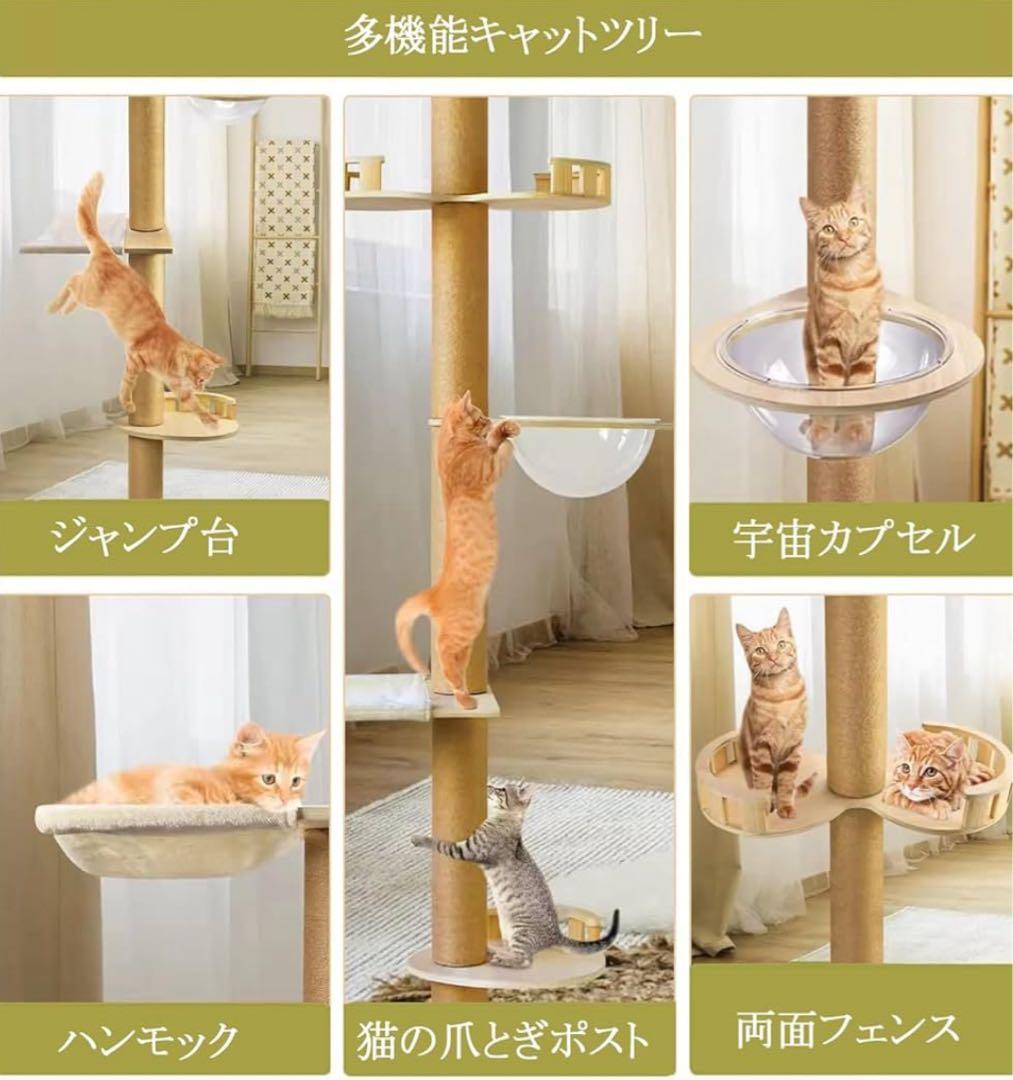 多機能キャットツリー

ジャンプ台

宇宙カプセル

ハンモック

猫の爪とぎポスト

両面フェンス