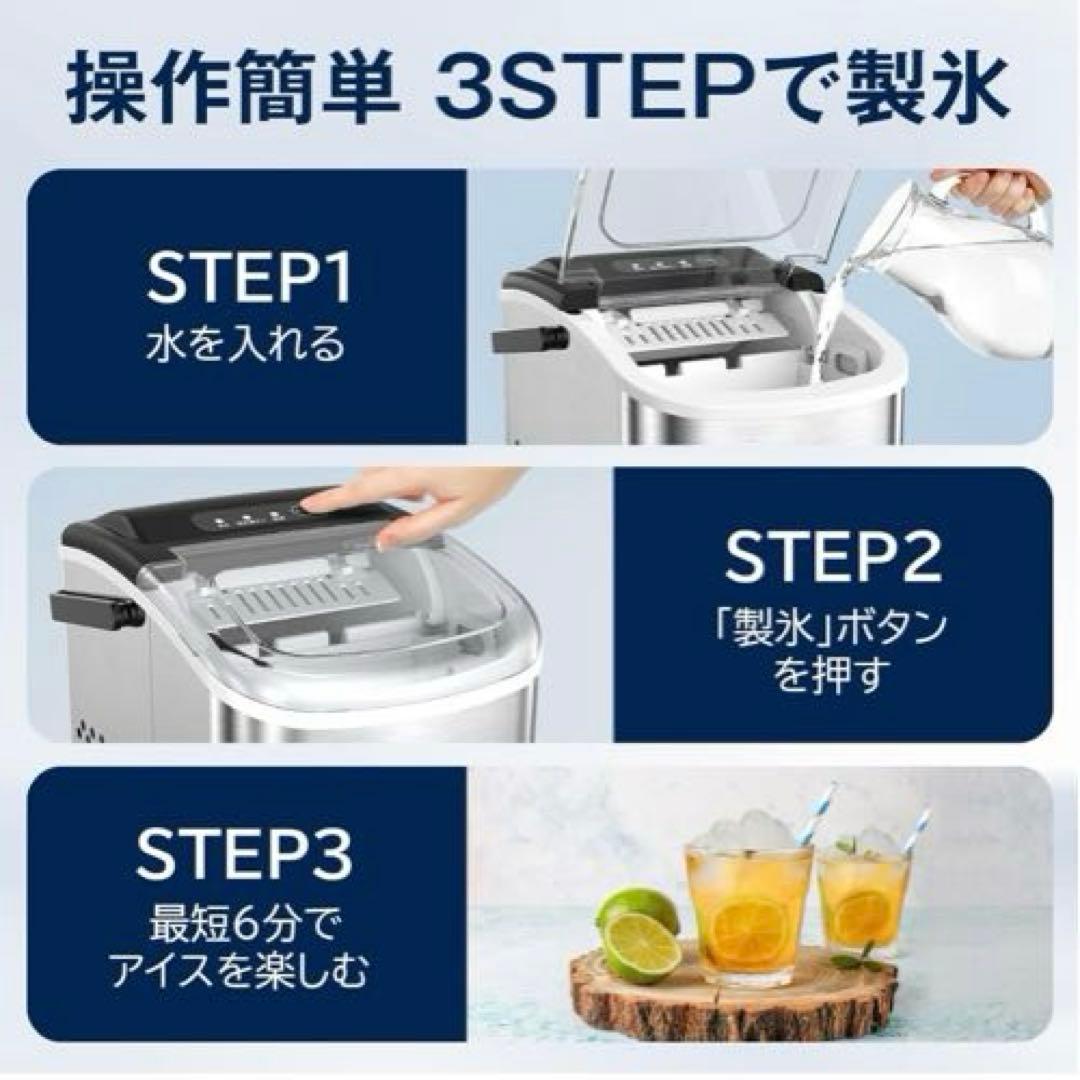 操作簡単 3STEPで製氷

STEP1
水を入れる

STEP2
「製氷」ボタンを押す

STEP3
最短6分でアイスを楽しむ