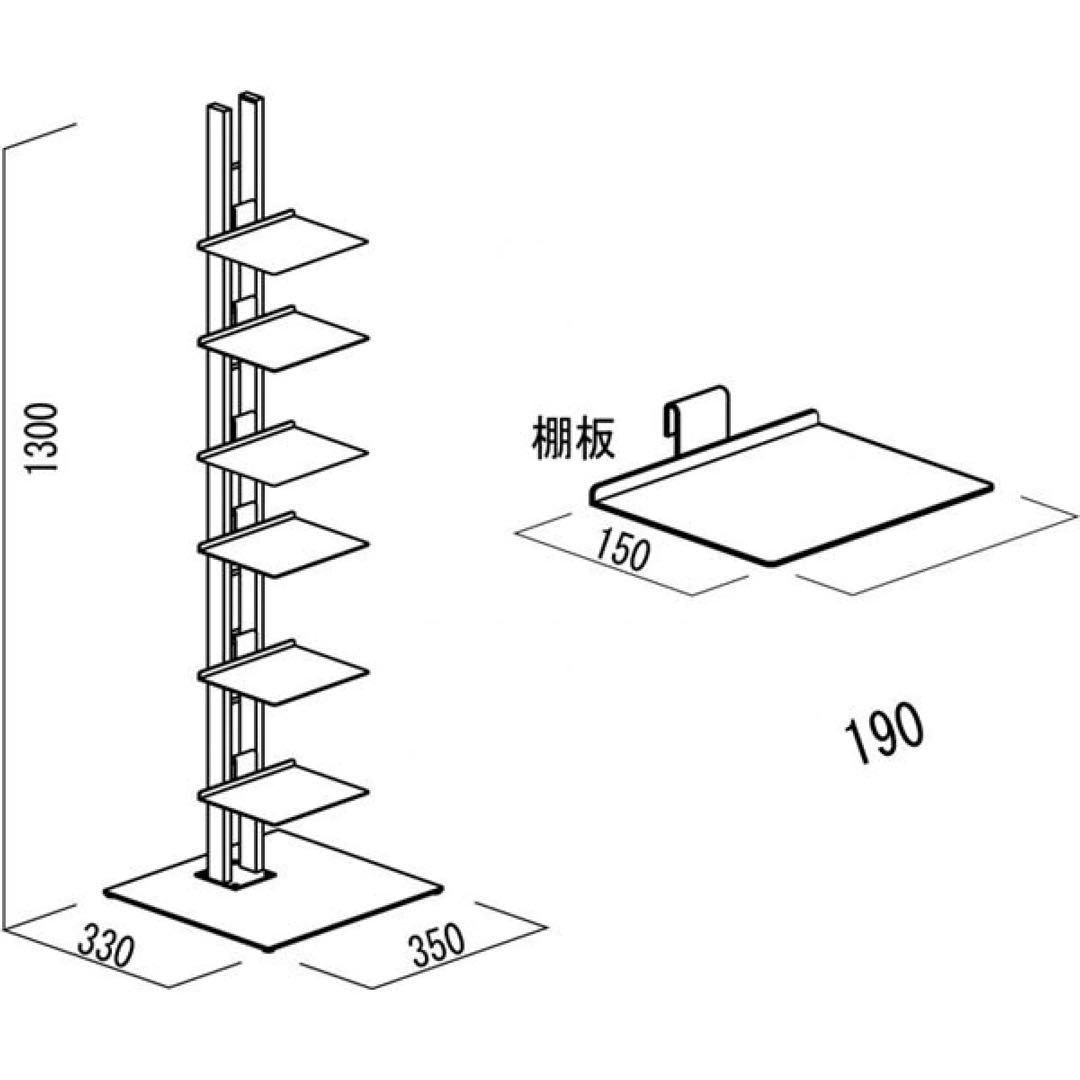 1300
330
350
棚板
150
190