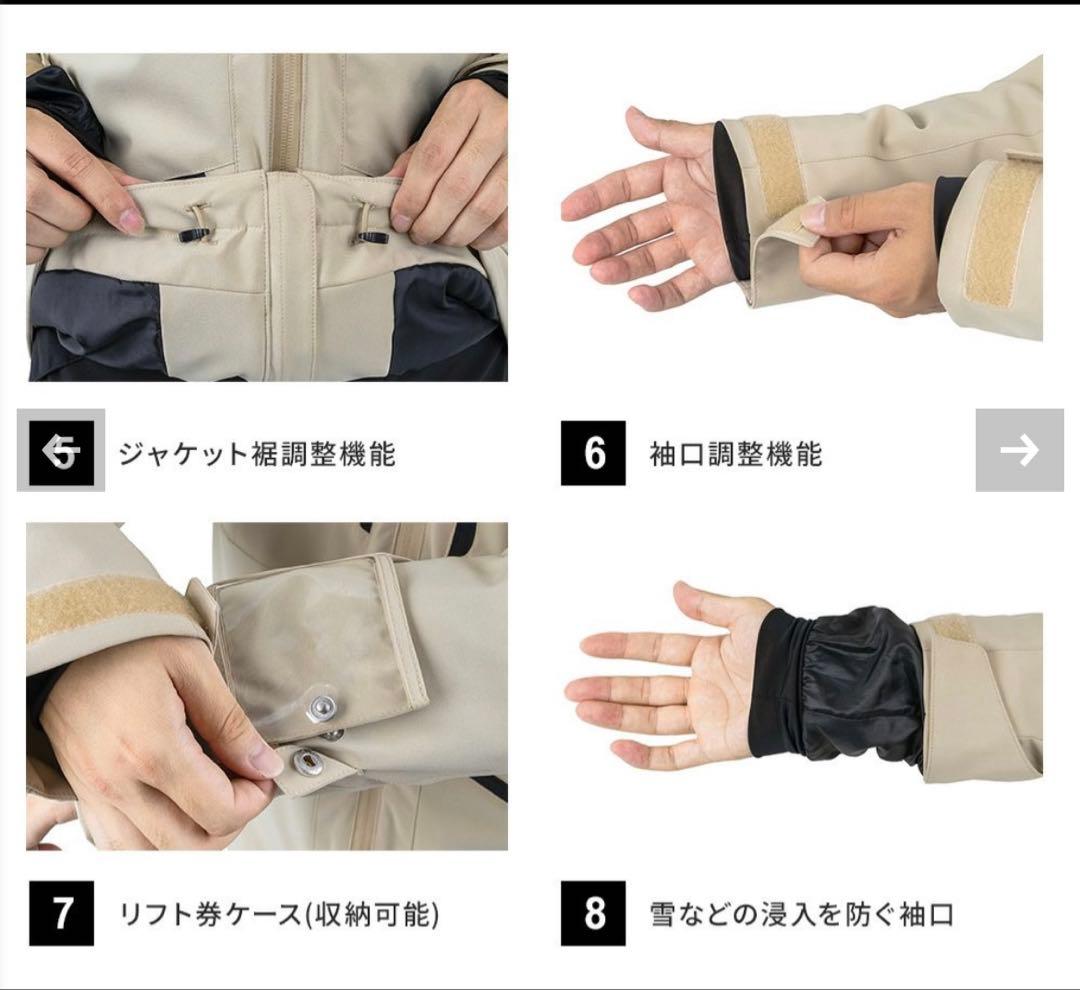 5 ジャケット裾調整機能

6 袖口調整機能

7 リフト券ケース(収納可能)

8 雪などの浸入を防ぐ袖口