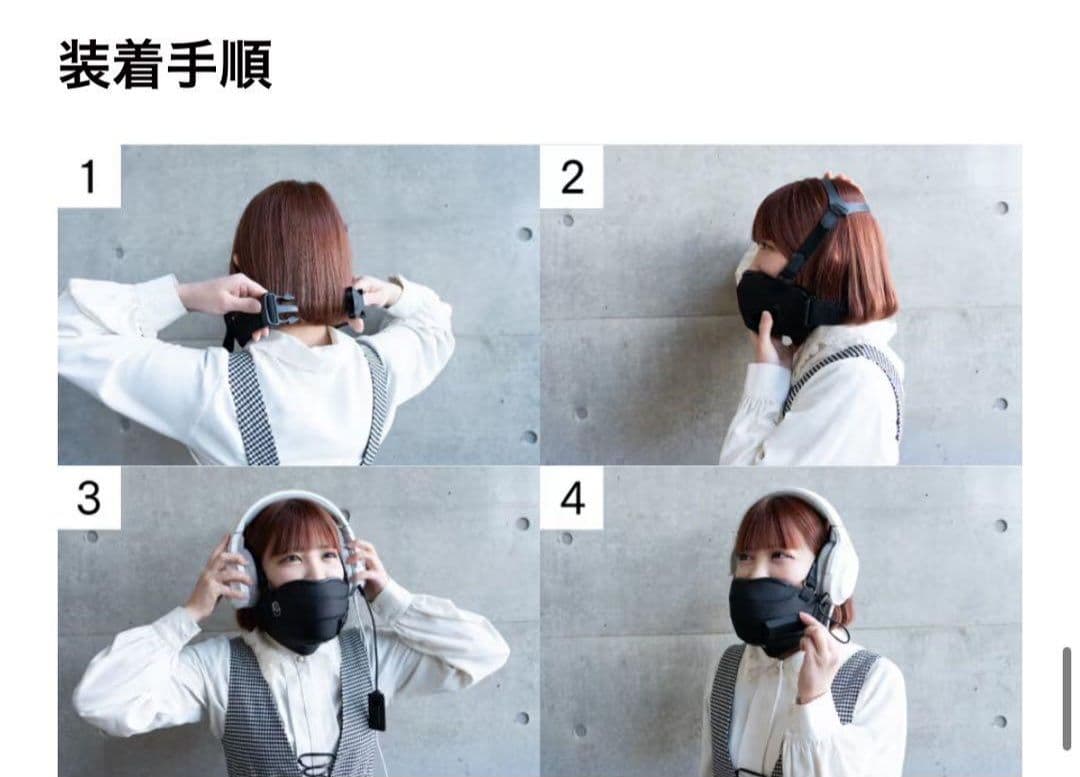 装着手順

1

2

3

4