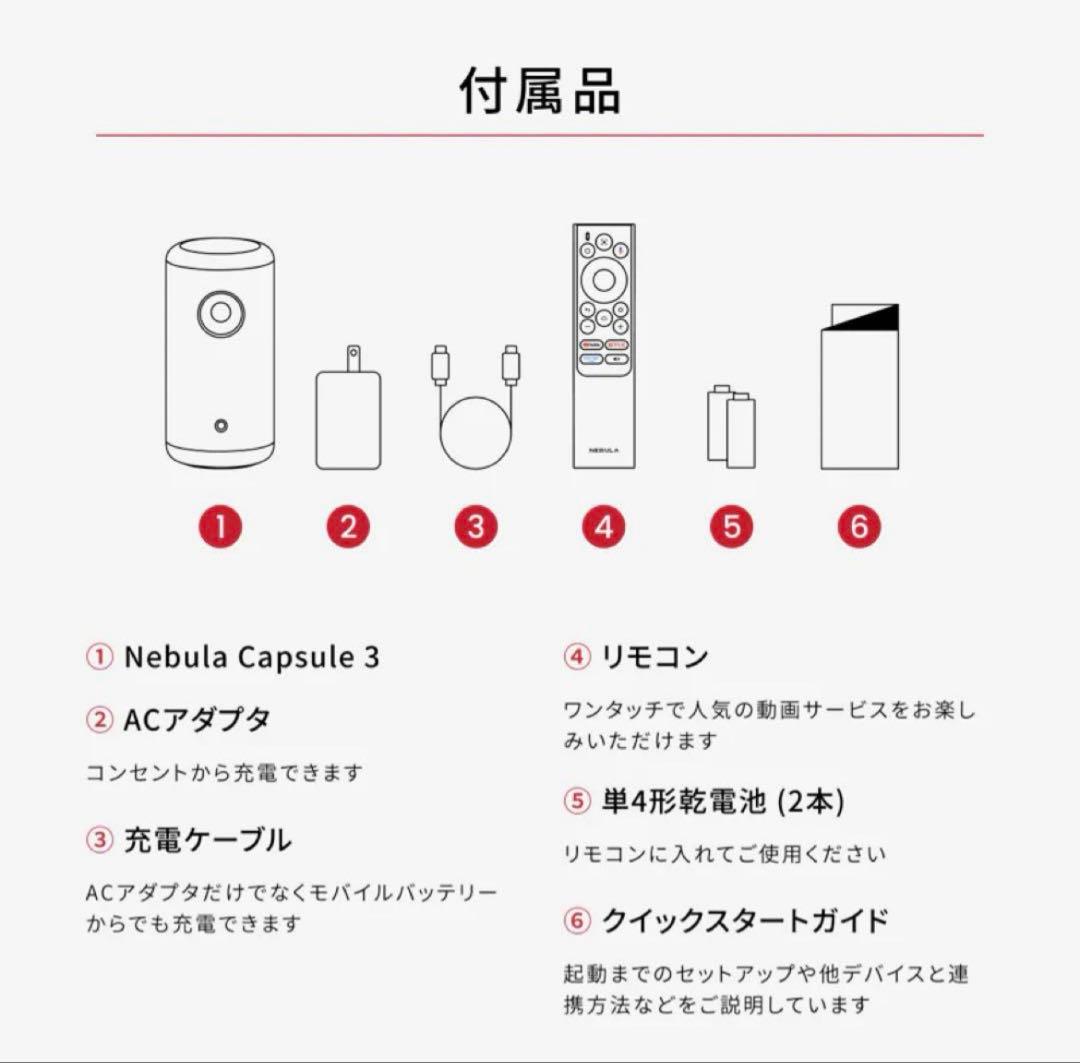 付属品

NEBULA

1 2 3 4 5 6

① Nebula Capsule 3

② ACアダプタ

コンセントから充電できます

③ 充電ケーブル

ACアダプタだけでなくモバイルバッテリーからでも充電できます

④ リモコン

ワンタッチで人気の動画サービスをお楽しみいただけます

⑤ 単4形乾電池 (2本)

リモコンに入れてご使用ください

⑥ クイックスタートガイド

起動までのセットアップや他デバイスと連携方法などをご説明しています