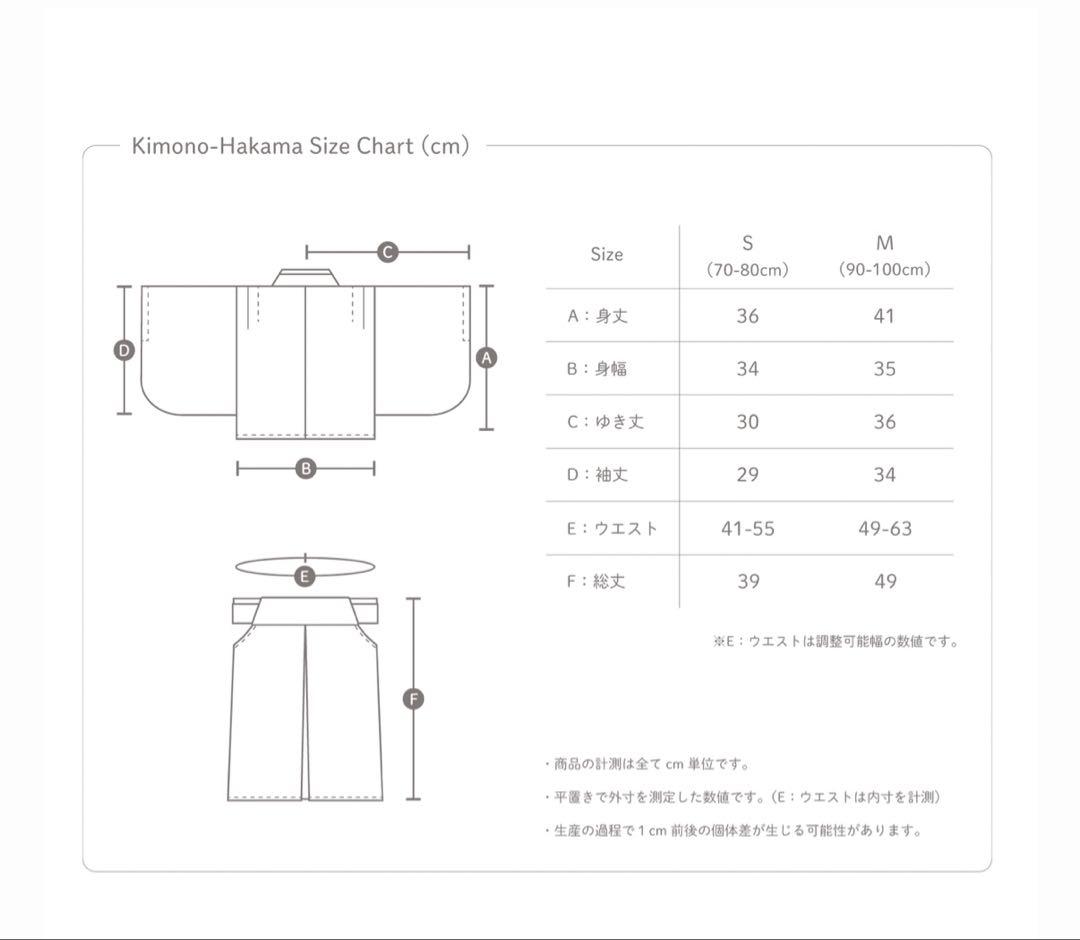 Kimono-Hakama Size Chart (cm)

C
D
A
B
E
F

| Size | S (70-80cm) | M (90-100cm) |
|---|---|---|
| A：身丈 | 36 | 41 |
| B：身幅 | 34 | 35 |
| C：ゆき丈 | 30 | 36 |
| D：袖丈 | 29 | 34 |
| E：ウエスト | 41-55 | 49-63 |
| F：総丈 | 39 | 49 |

※E：ウエストは調整可能幅の数値です。

・商品の計測は全て cm 単位です。

・平置きで外寸を測定した数値です。（E：ウエストは内寸を計測）

・生産の過程で 1 cm 前後の個体差が生じる可能性があります。