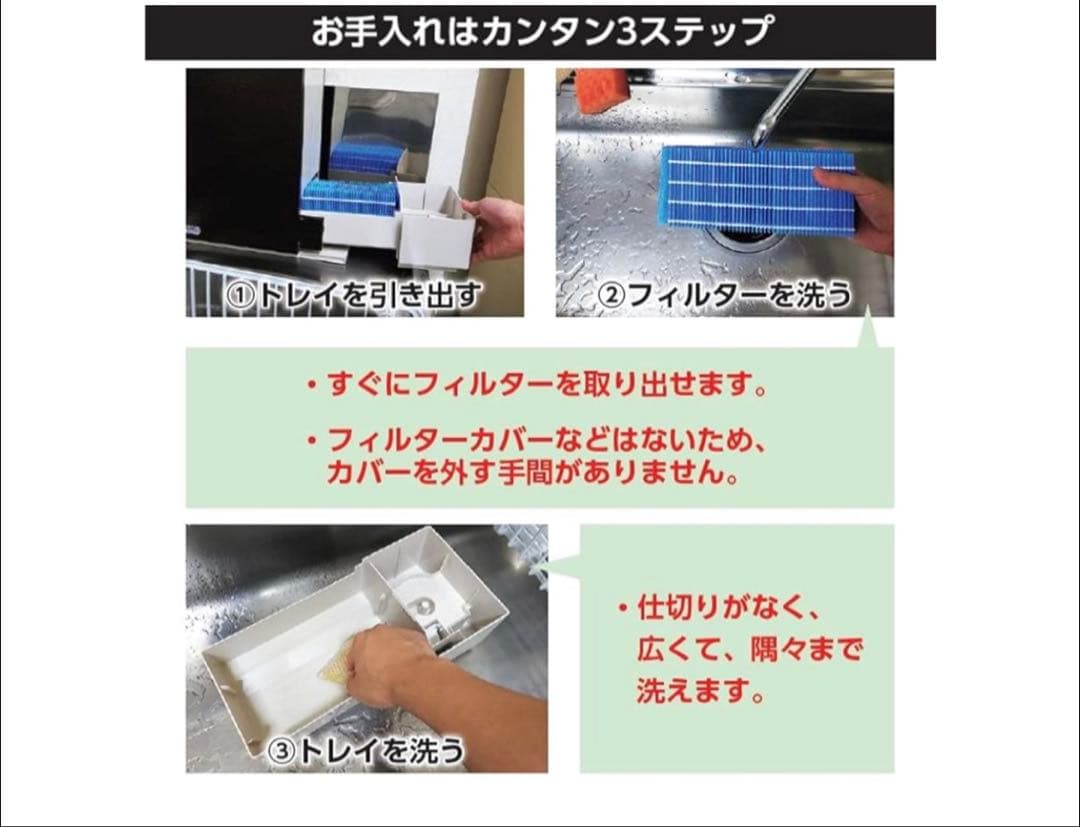 お手入れはカンタン3ステップ

①トレイを引き出す

②フィルターを洗う

・すぐにフィルターを取り出せます。

・フィルターカバーなどはないため、カバーを外す手間がありません。

③トレイを洗う

・仕切りがなく、広くて、隅々まで洗えます。