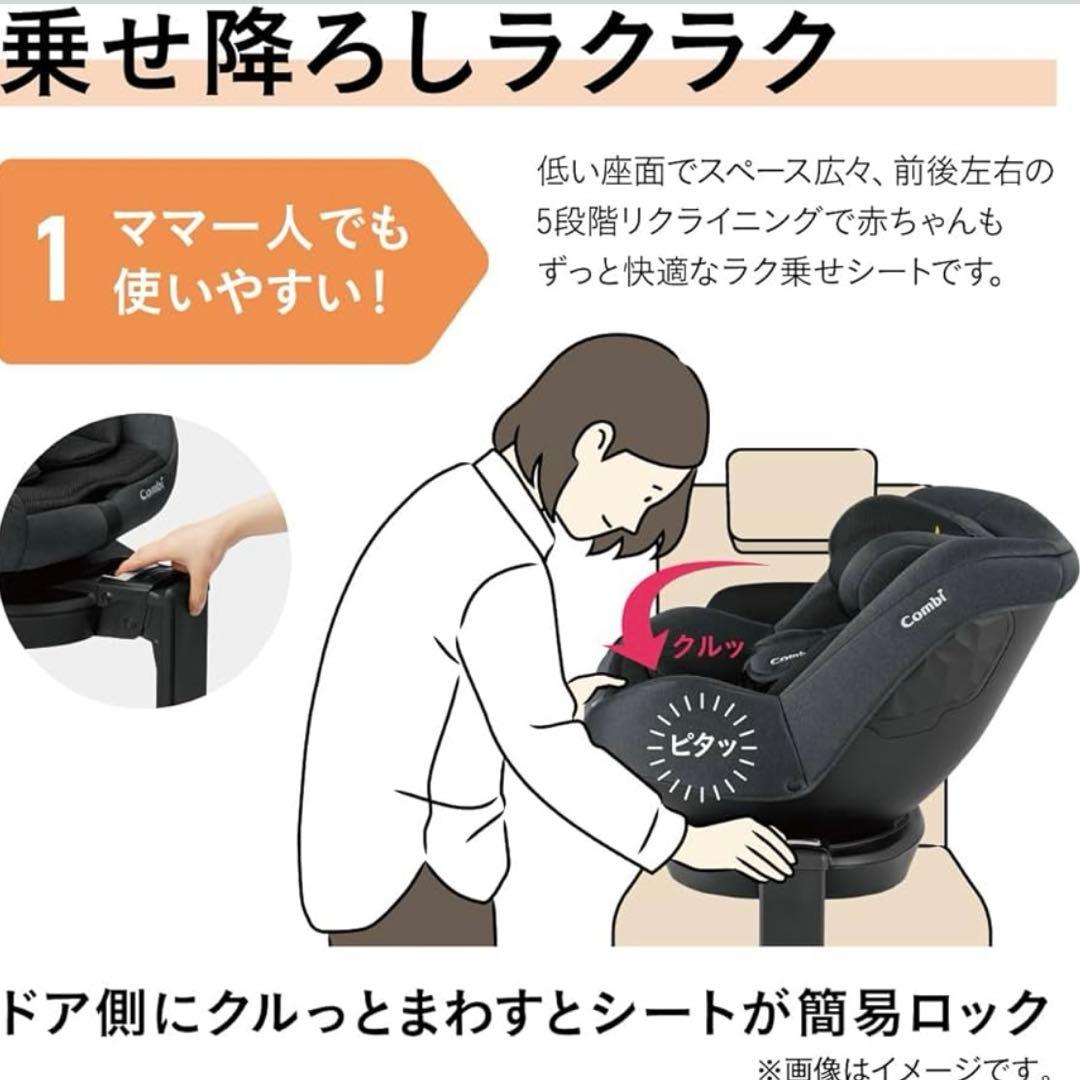 乗せ降ろしラクラク

1 ママ一人でも使いやすい!

低い座面でスペース広々、前後左右の5段階リクライニングで赤ちゃんもずっと快適なラク乗せシートです。

Combi

クルッ

Combi

Combi

ピタッ

ドア側にクルっとまわすとシートが簡易ロック

※画像はイメージです。