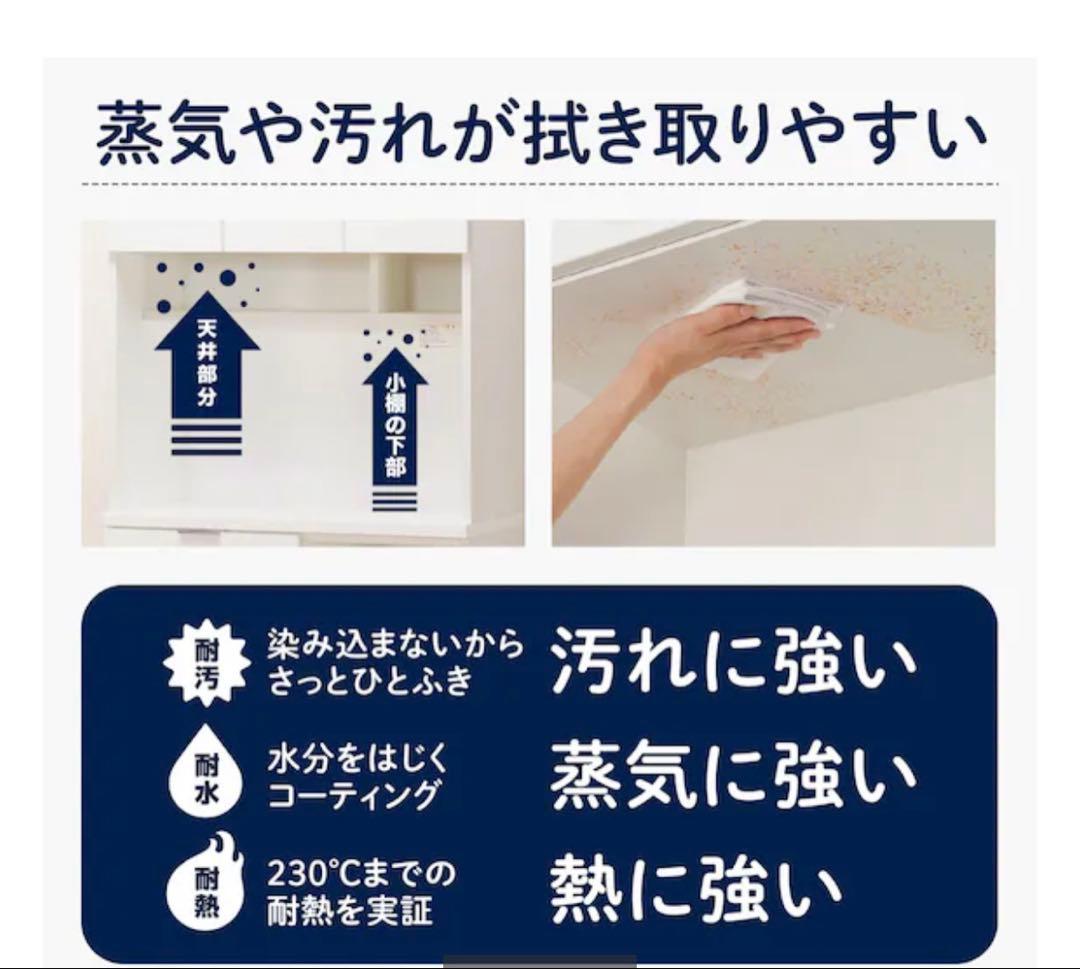 蒸気や汚れが拭き取りやすい

天井部分

小棚の下部

耐汚 染み込まないから さっとひとふき 汚れに強い

耐水 水分をはじく コーティング 蒸気に強い

耐熱 230℃までの 耐熱を実証 熱に強い