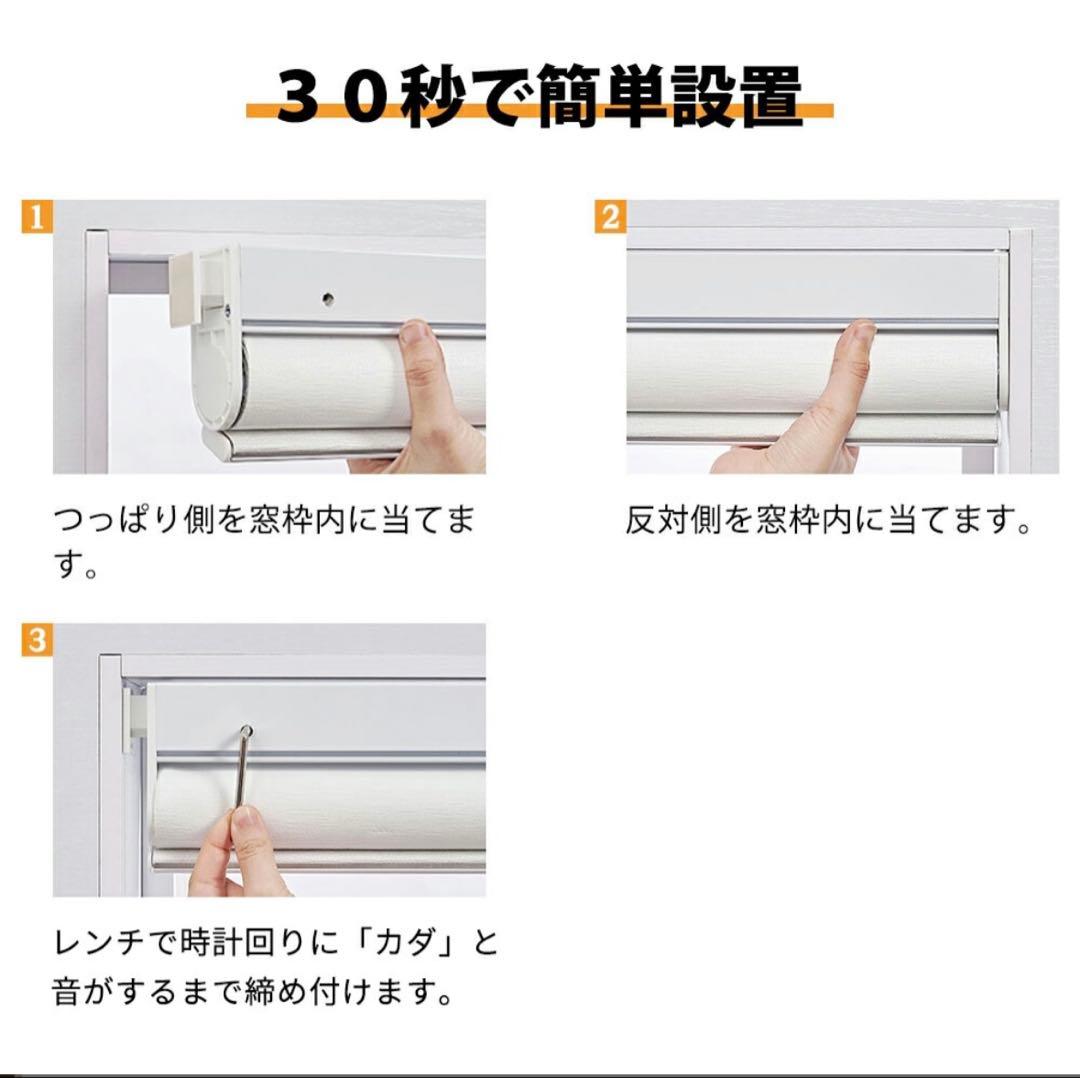 ３０秒で簡単設置

1

つっぱり側を窓枠内に当てます。

2

反対側を窓枠内に当てます。

3

レンチで時計回りに「カダ」と音がするまで締め付けます。