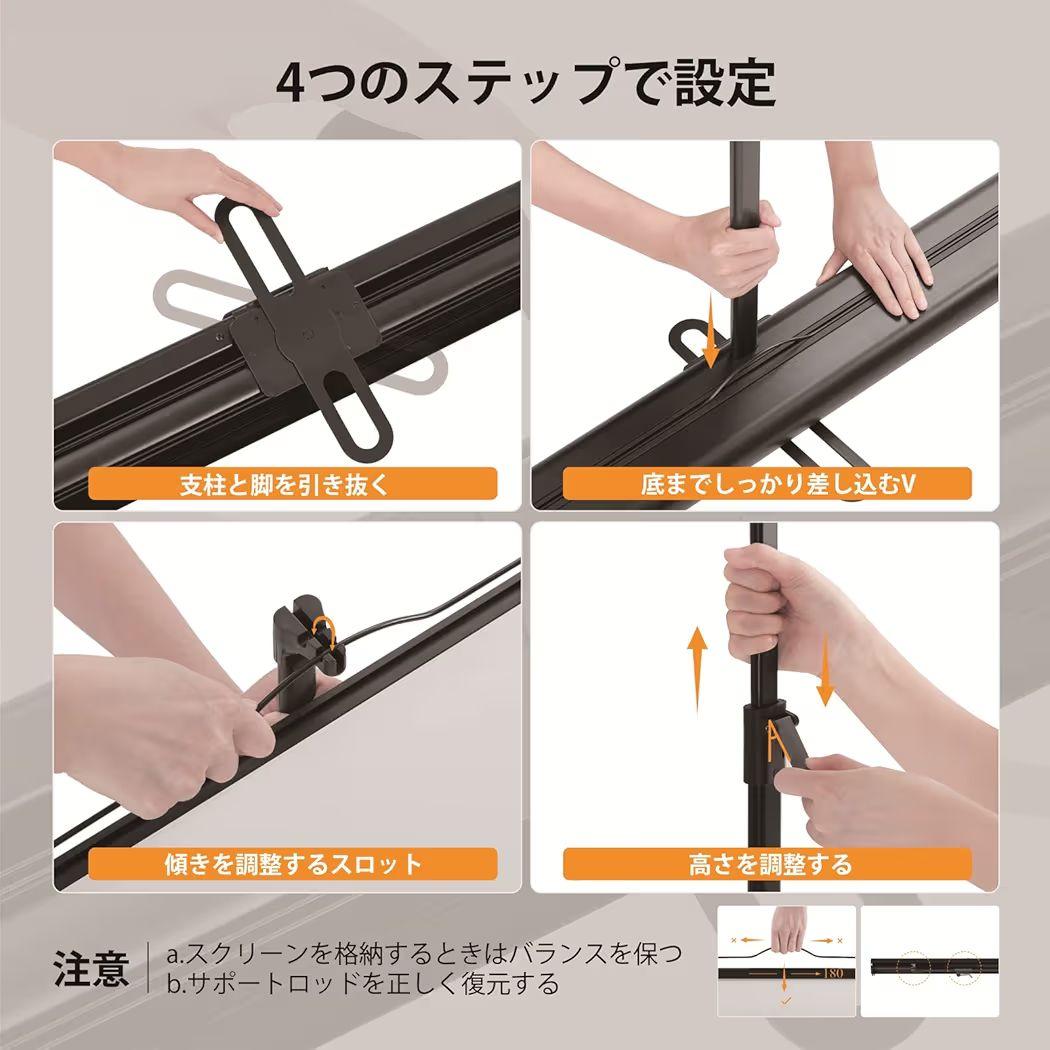 4つのステップで設定

支柱と脚を引き抜く

底までしっかり差し込むV

傾きを調整するスロット

高さを調整する

注意

a.スクリーンを格納するときはバランスを保つ
b.サポートロッドを正しく復元する

180