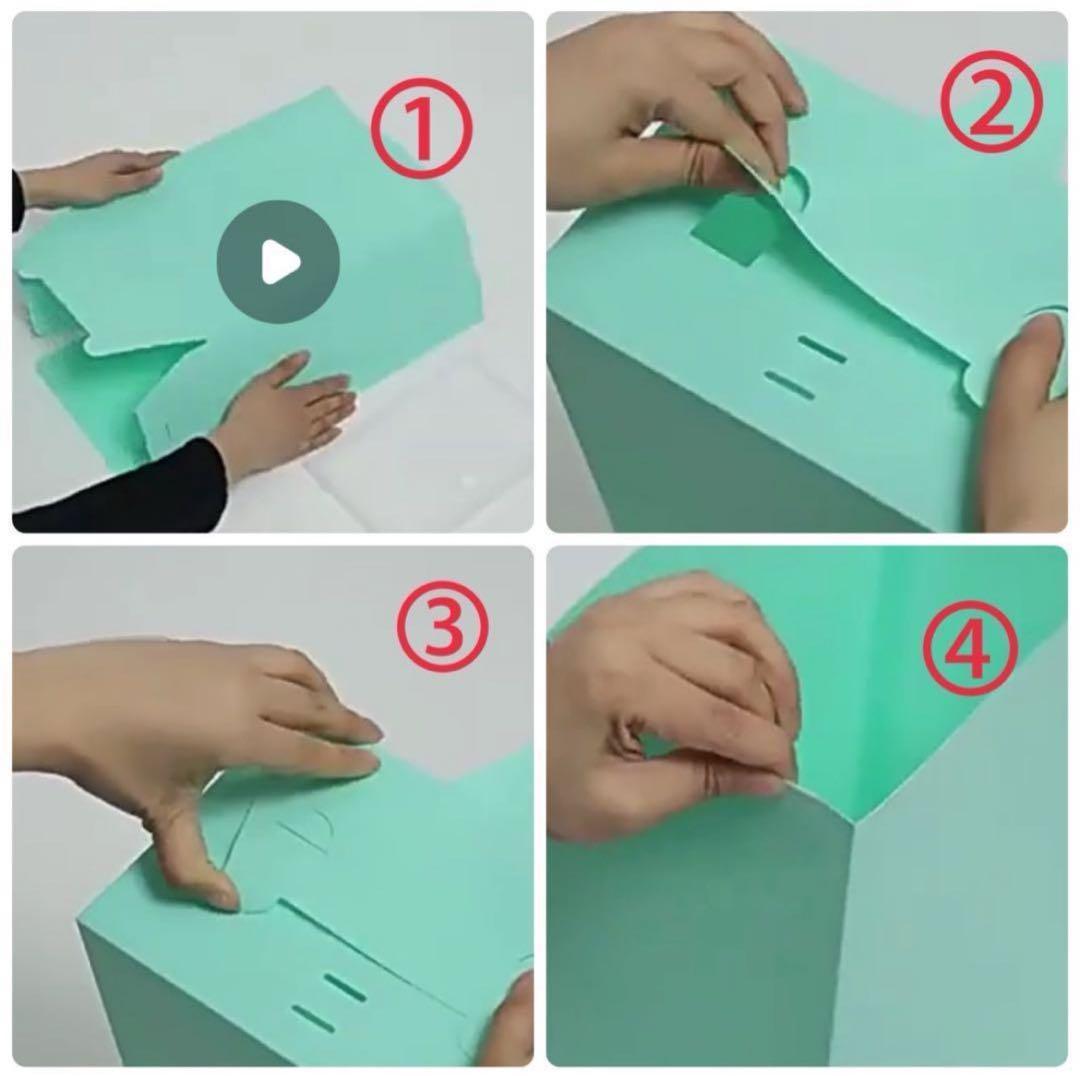 ①
②
③
④