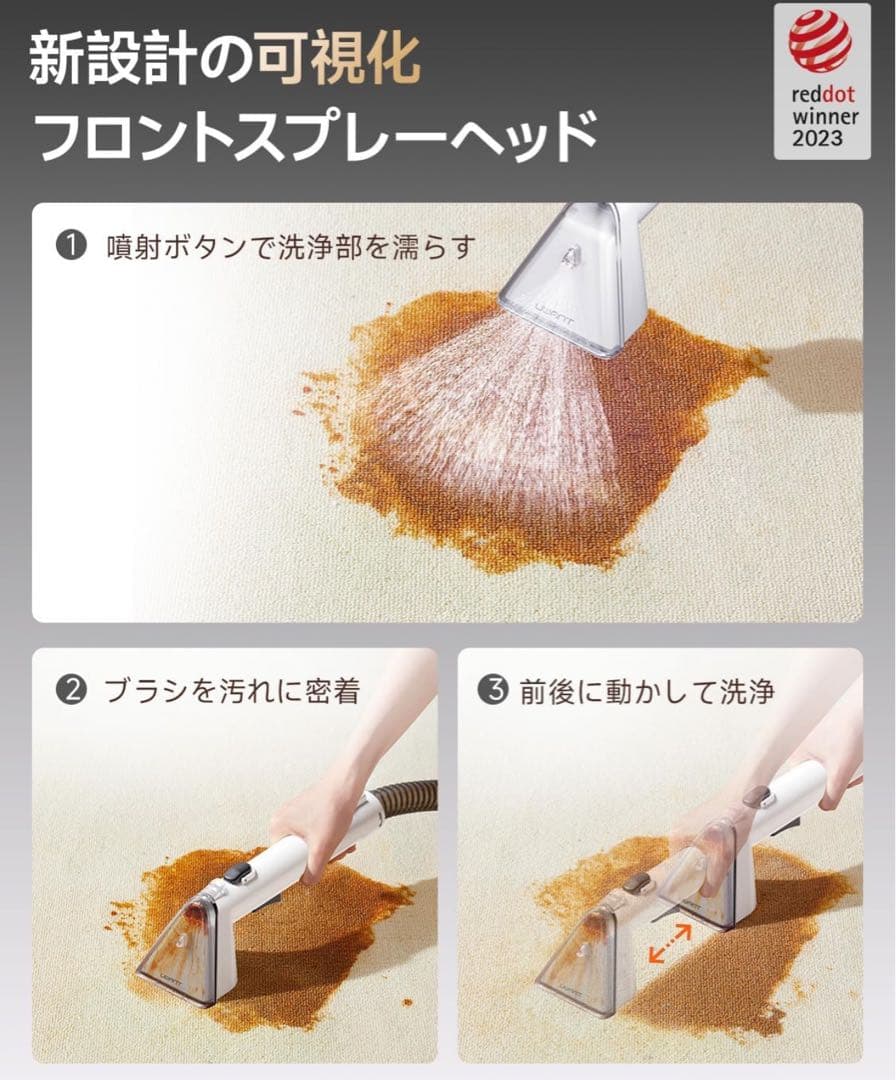 新設計の可視化
フロントスプレーヘッド

reddot
winner
2023

❶ 噴射ボタンで洗浄部を濡らす

❷ ブラシを汚れに密着

❸ 前後に動かして洗浄