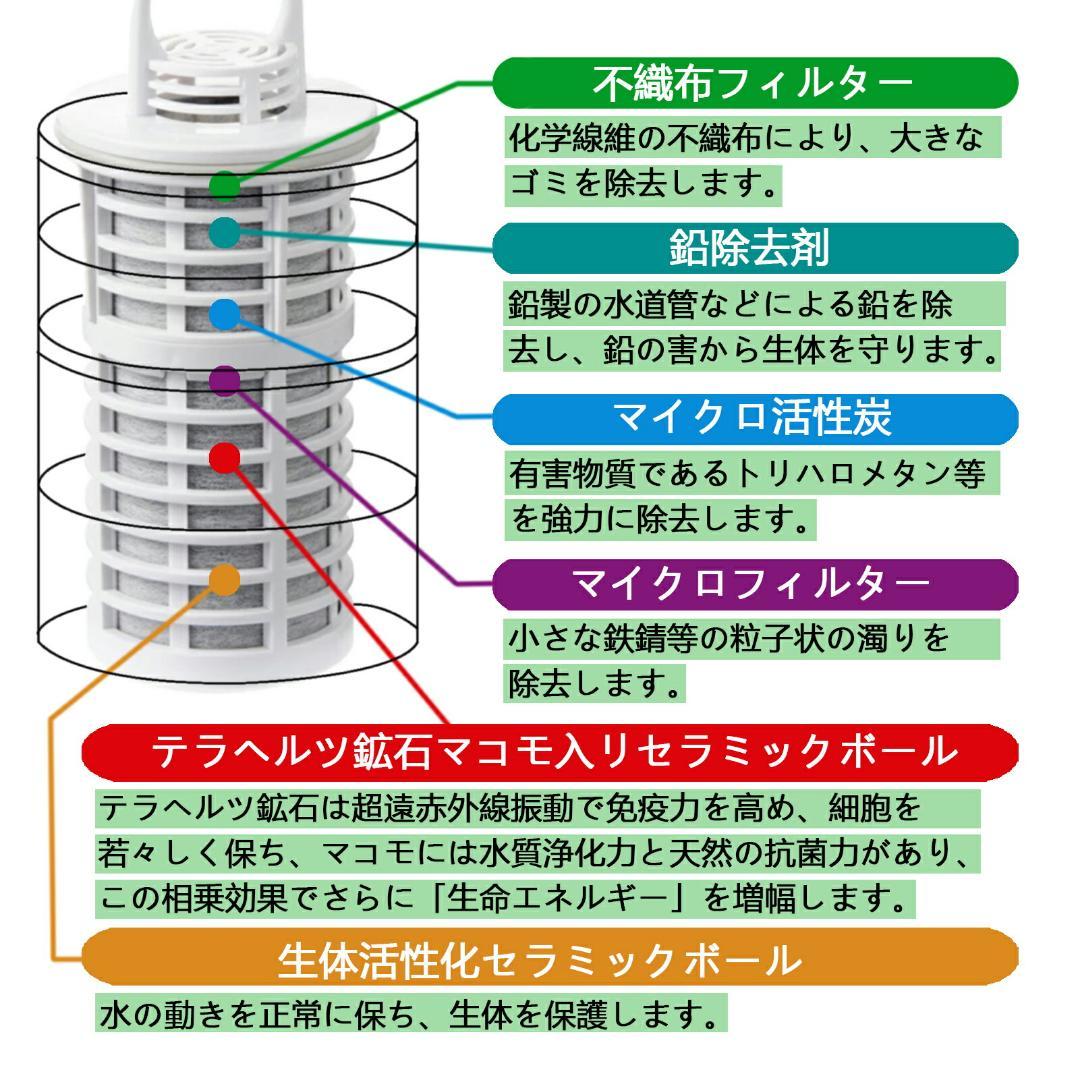 不織布フィルター

化学線維の不織布により、大きなゴミを除去します。

鉛除去剤

鉛製の水道管などによる鉛を除去し、鉛の害から生体を守ります。

マイクロ活性炭

有害物質であるトリハロメタン等を強力に除去します。

マイクロフィルター

小さな鉄錆等の粒子状の濁りを除去します。

テラヘルツ鉱石マコモ入りセラミックボール

テラヘルツ鉱石は超遠赤外線振動で免疫力を高め、細胞を若々しく保ち、マコモには水質浄化力と天然の抗菌力があり、この相乗効果でさらに「生命エネルギー」を増幅します。

生体活性化セラミックボール

水の動きを正常に保ち、生体を保護します。