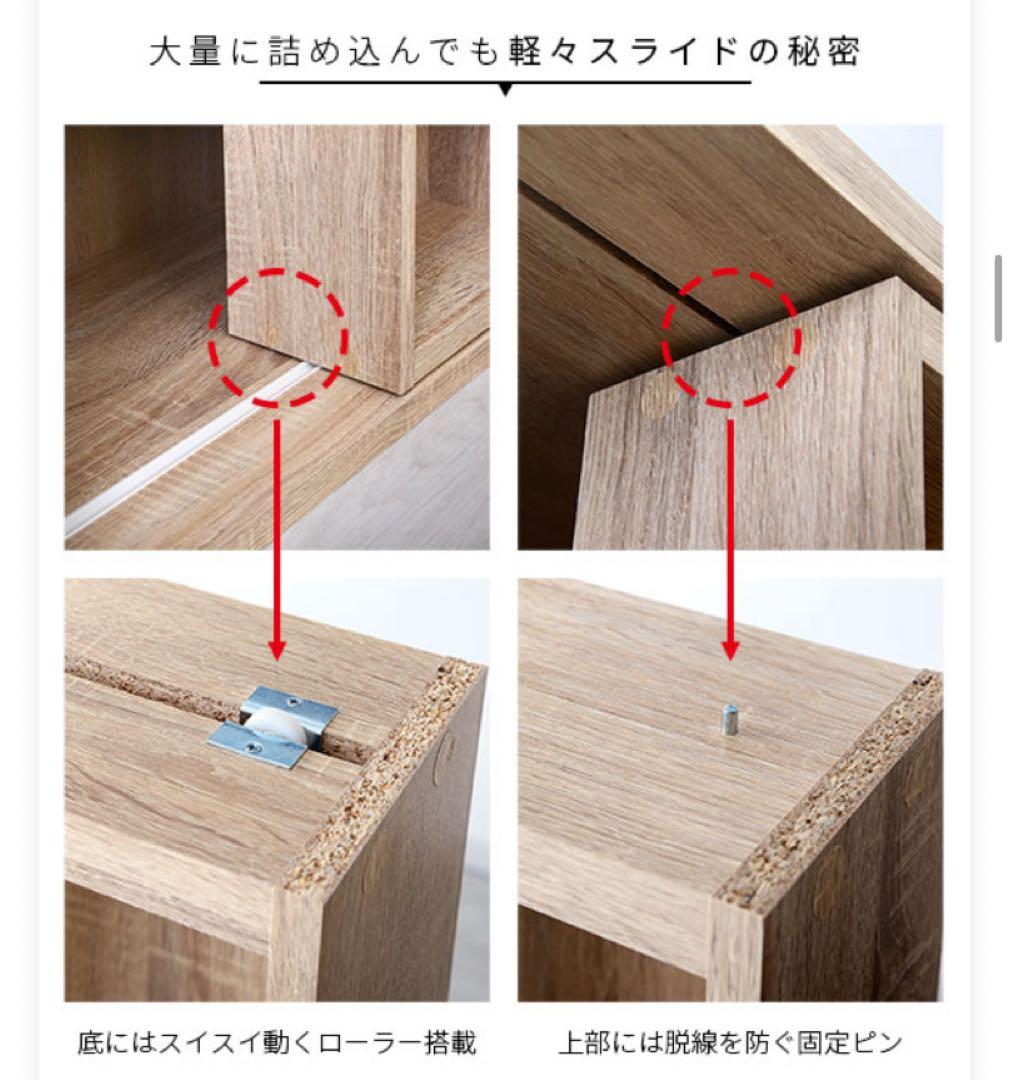 大量に詰め込んでも軽々スライドの秘密

底にはスイスイ動くローラー搭載

上部には脱線を防ぐ固定ピン