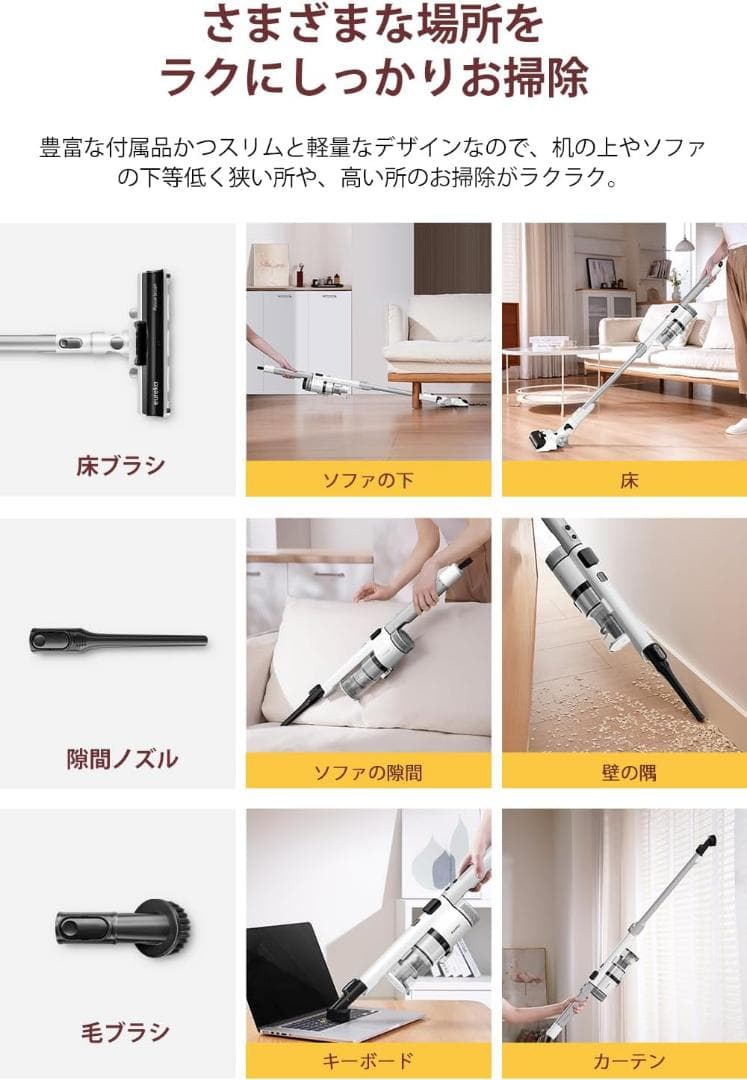 さまざまな場所を
ラクにしっかりお掃除

豊富な付属品かつスリムと軽量なデザインなので、机の上やソファの下等低く狭い所や、高い所のお掃除がラクラク。

eureka

床ブラシ

ソファの下

床

隙間ノズル

ソファの隙間

壁の隅

毛ブラシ

キーボード

カーテン