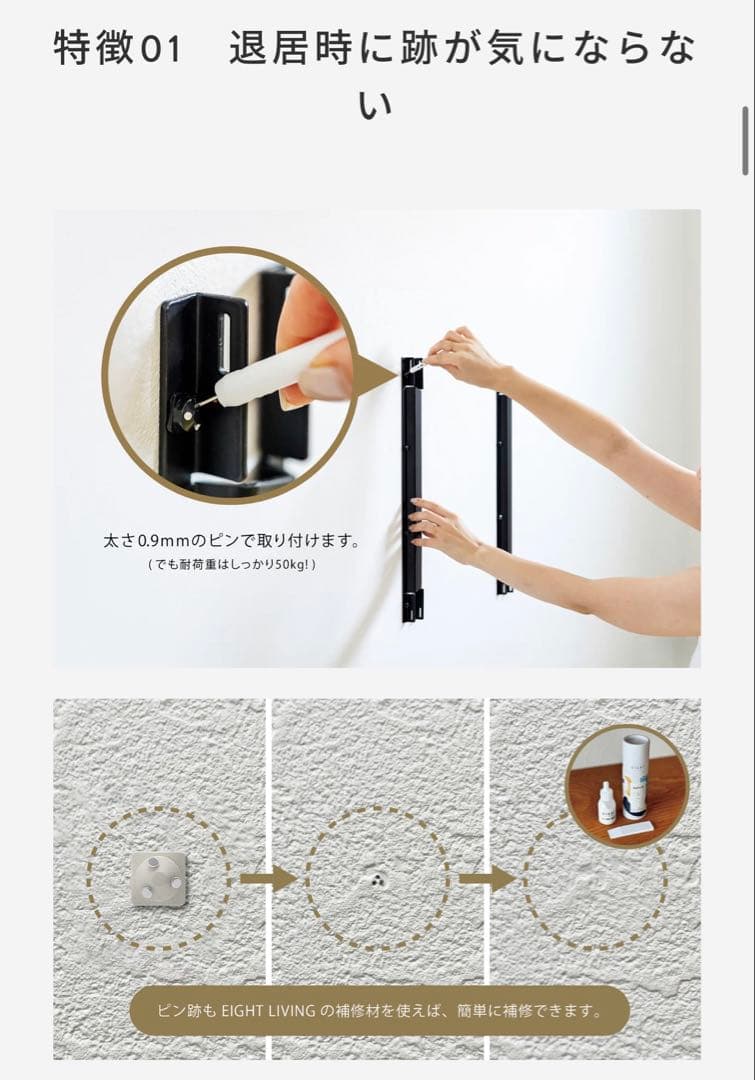 特徴01　退居時に跡が気にならない

太さ0.9mmのピンで取り付けます。
（でも耐荷重はしっかり50kg!）

ピン跡も EIGHT LIVING の補修材を使えば、簡単に補修できます。