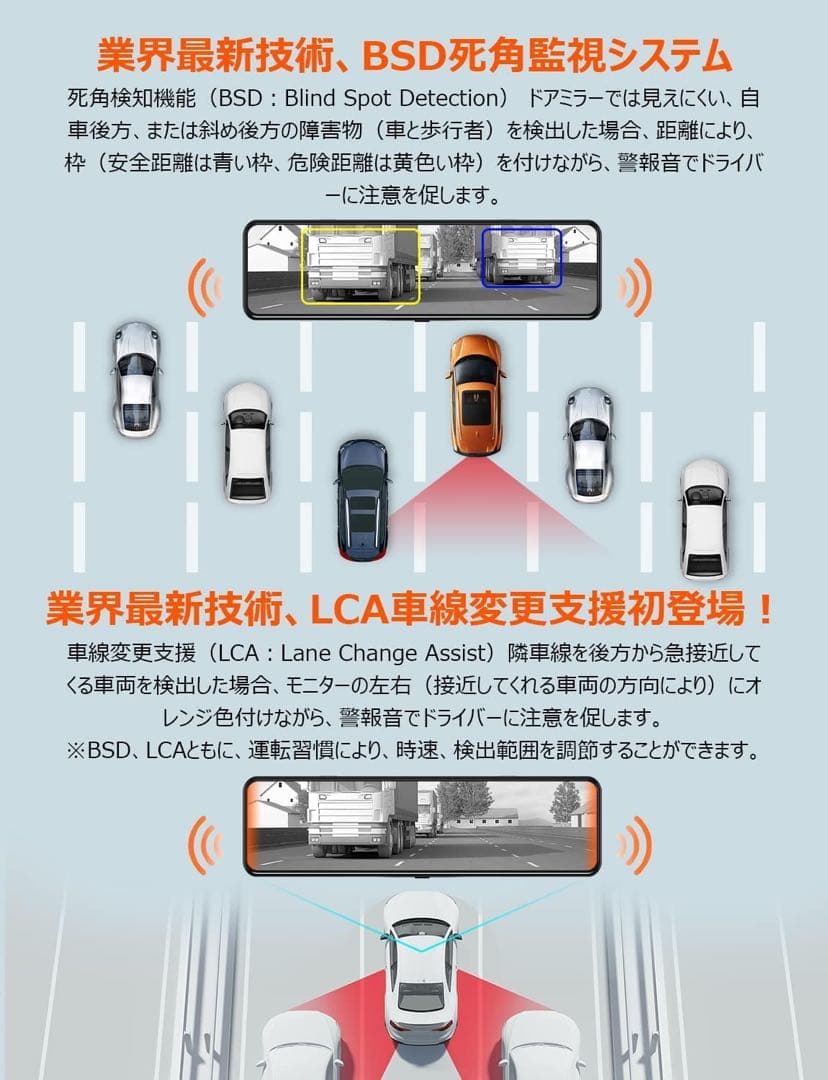 業界最新技術、BSD死角監視システム

死角検知機能（BSD：Blind Spot Detection） ドアミラーでは見えにくい、自車後方、または斜め後方の障害物（車と歩行者）を検出した場合、距離により、枠（安全距離は青い枠、危険距離は黄色い枠）を付けながら、警報音でドライバーに注意を促します。

業界最新技術、LCA車線変更支援初登場！

車線変更支援（LCA：Lane Change Assist）隣車線を後方から急接近してくる車両を検出した場合、モニターの左右（接近してくれる車両の方向により）にオレンジ色付けながら、警報音でドライバーに注意を促します。
※BSD、LCAともに、運転習慣により、時速、検出範囲を調節することができます。