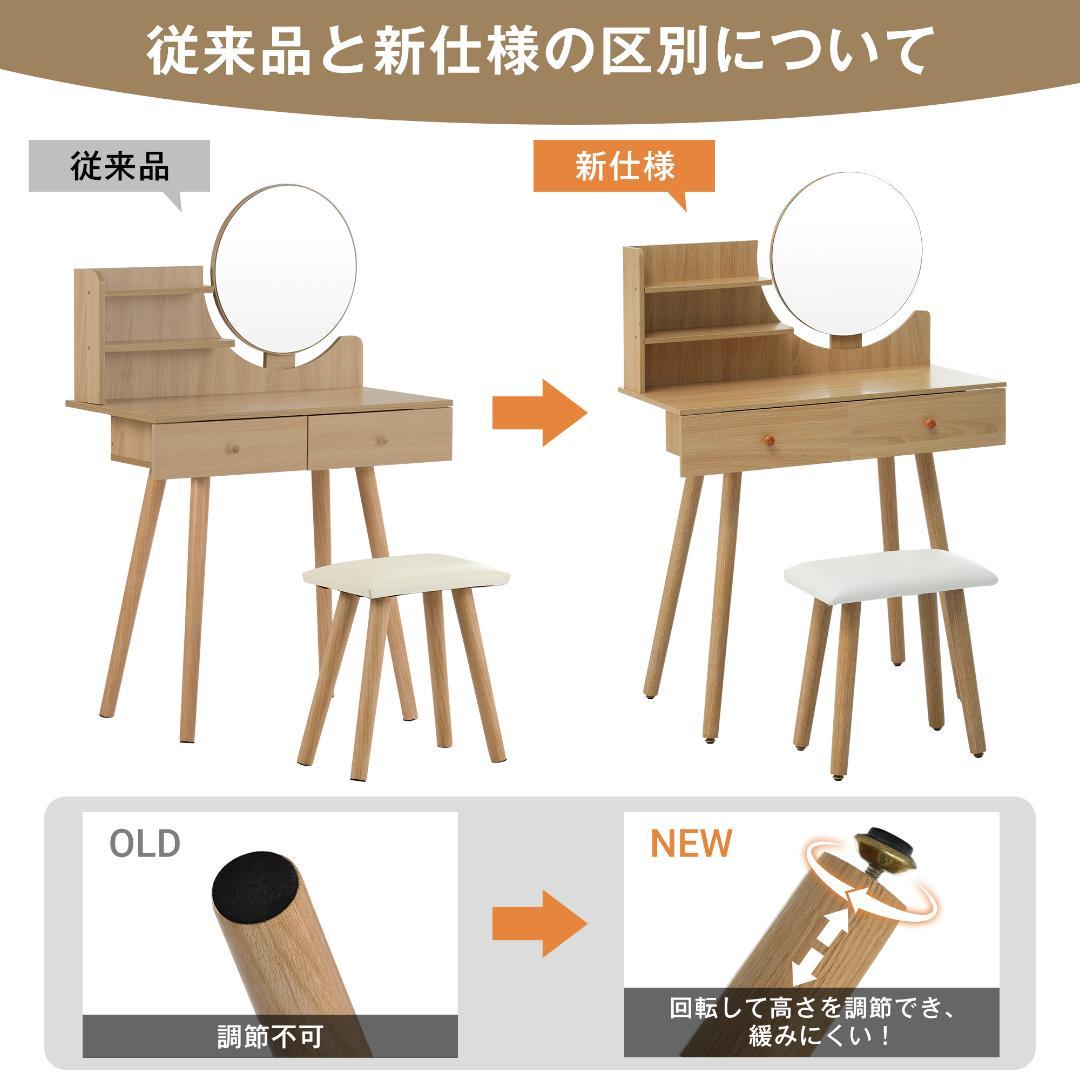 従来品と新仕様の区別について

従来品

新仕様

OLD

調節不可

NEW

回転して高さを調節でき、緩みにくい！