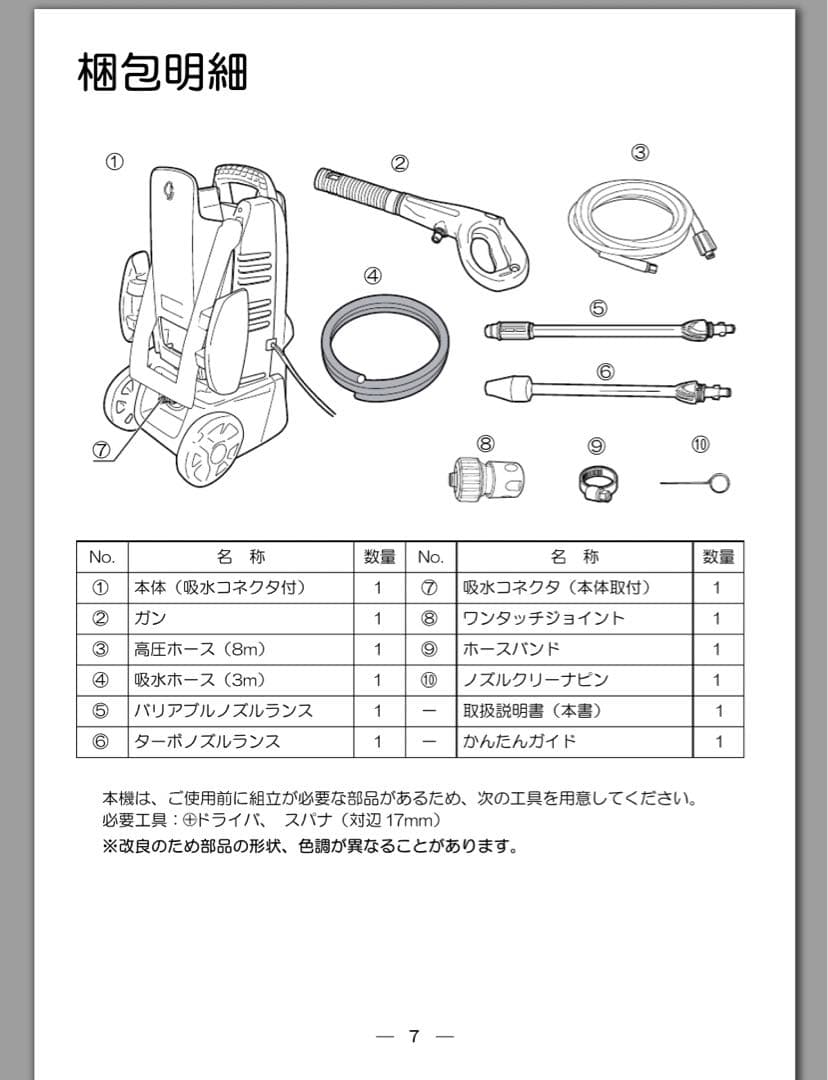 梱包明細

①
②
③
④
⑤
⑥
⑦
⑧
⑨
⑩

| No. | 名　称 | 数量 | No. | 名　称 | 数量 |
|---|---|---|---|---|---|
| ① | 本体（吸水コネクタ付） | 1 | ⑦ | 吸水コネクタ（本体取付） | 1 |
| ② | ガン | 1 | ⑧ | ワンタッチジョイント | 1 |
| ③ | 高圧ホース（8m） | 1 | ⑨ | ホースバンド | 1 |
| ④ | 吸水ホース（3m） | 1 | ⑩ | ノズルクリーナピン | 1 |
| ⑤ | バリアブルノズルランス | 1 | ー | 取扱説明書（本書） | 1 |
| ⑥ | ターボノズルランス | 1 | ー | かんたんガイド | 1 |

本機は、ご使用前に組立が必要な部品があるため、次の工具を用意してください。
必要工具：⊕ドライバ、 スパナ（対辺 17mm）
※改良のため部品の形状、色調が異なることがあります。

— 7 —