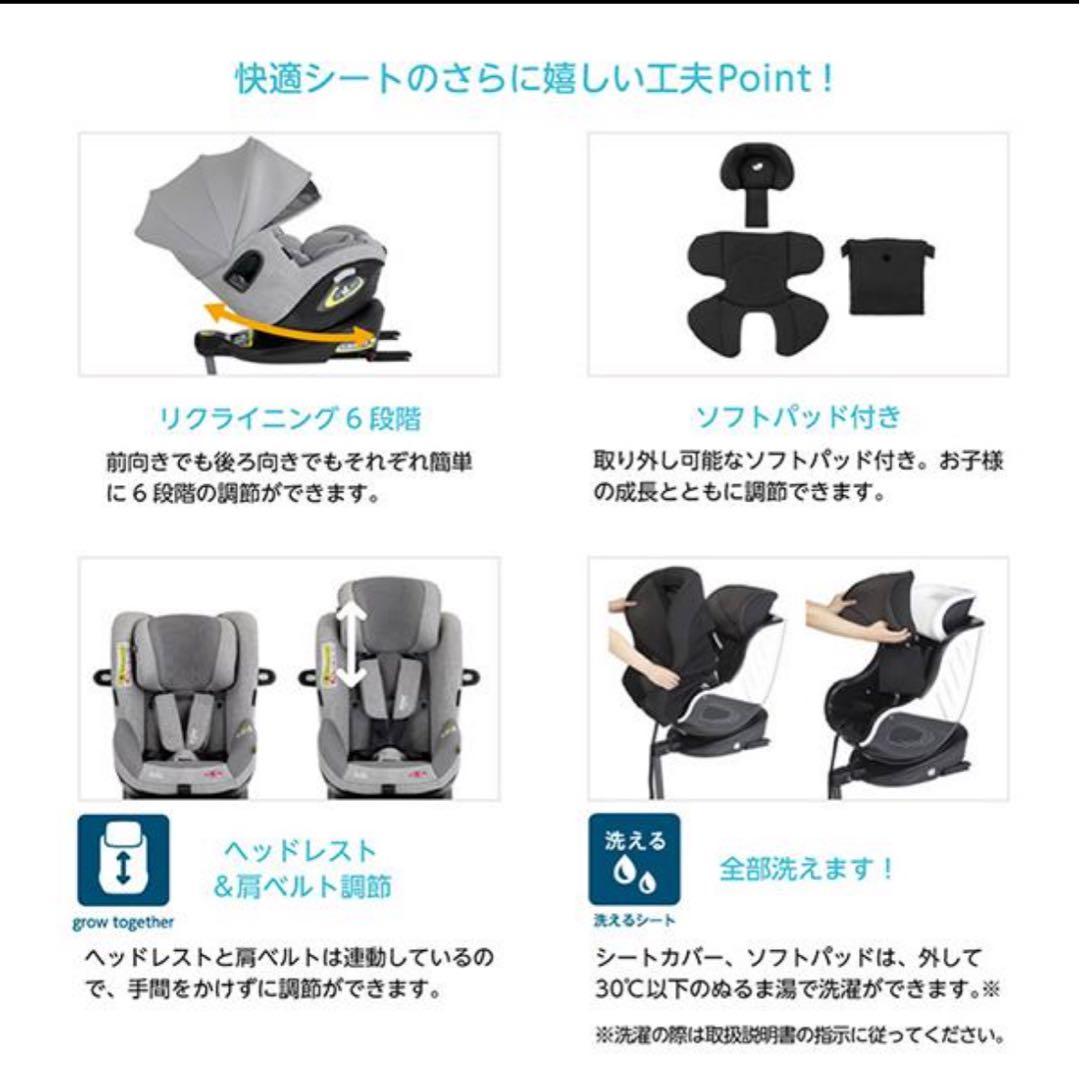 快適シートのさらに嬉しい工夫Point！

リクライニング６段階

前向きでも後ろ向きでもそれぞれ簡単に６段階の調節ができます。

ソフトパッド付き

取り外し可能なソフトパッド付き。お子様の成長とともに調節できます。

grow together

ヘッドレスト
&肩ベルト調節

ヘッドレストと肩ベルトは連動しているので、手間をかけずに調節ができます。

洗える

洗えるシート

全部洗えます！

シートカバー、ソフトパッドは、外して30℃以下のぬるま湯で洗濯ができます。※

※洗濯の際は取扱説明書の指示に従ってください。