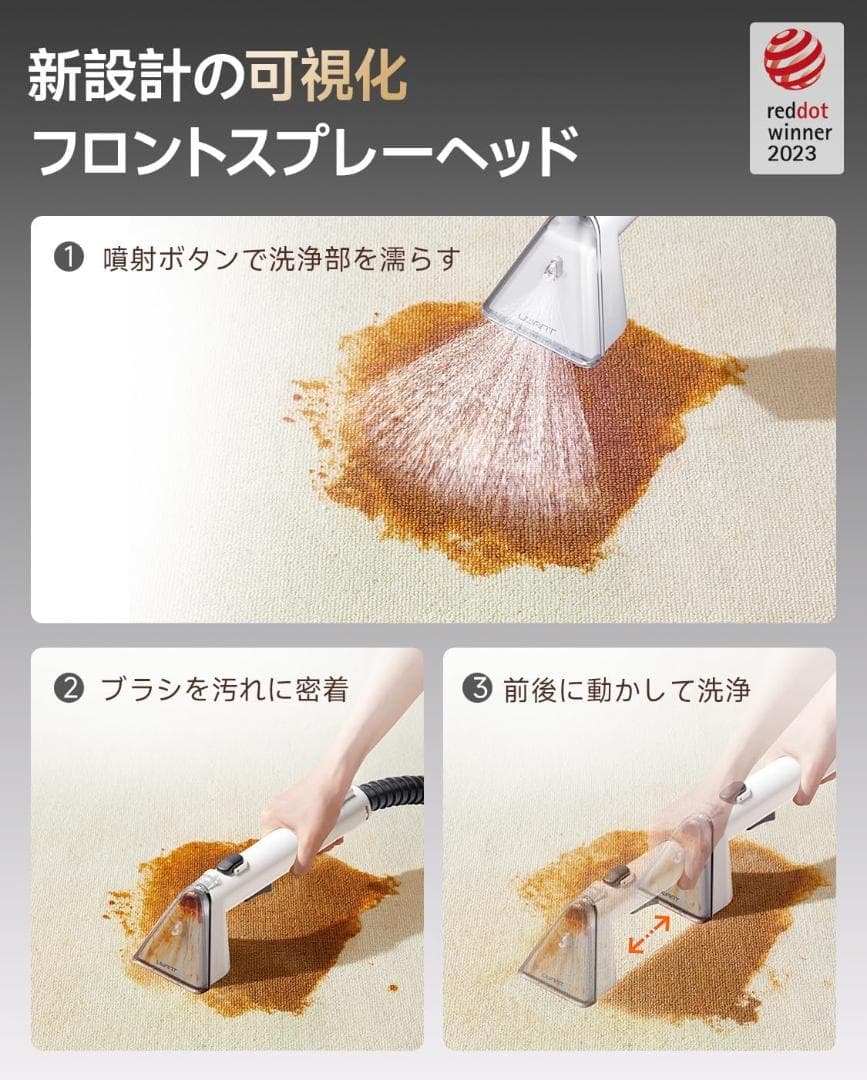 新設計の可視化
フロントスプレーヘッド

reddot
winner
2023

❶ 噴射ボタンで洗浄部を濡らす

UWANT

❷ ブラシを汚れに密着

UWANT

❸ 前後に動かして洗浄

UWANT