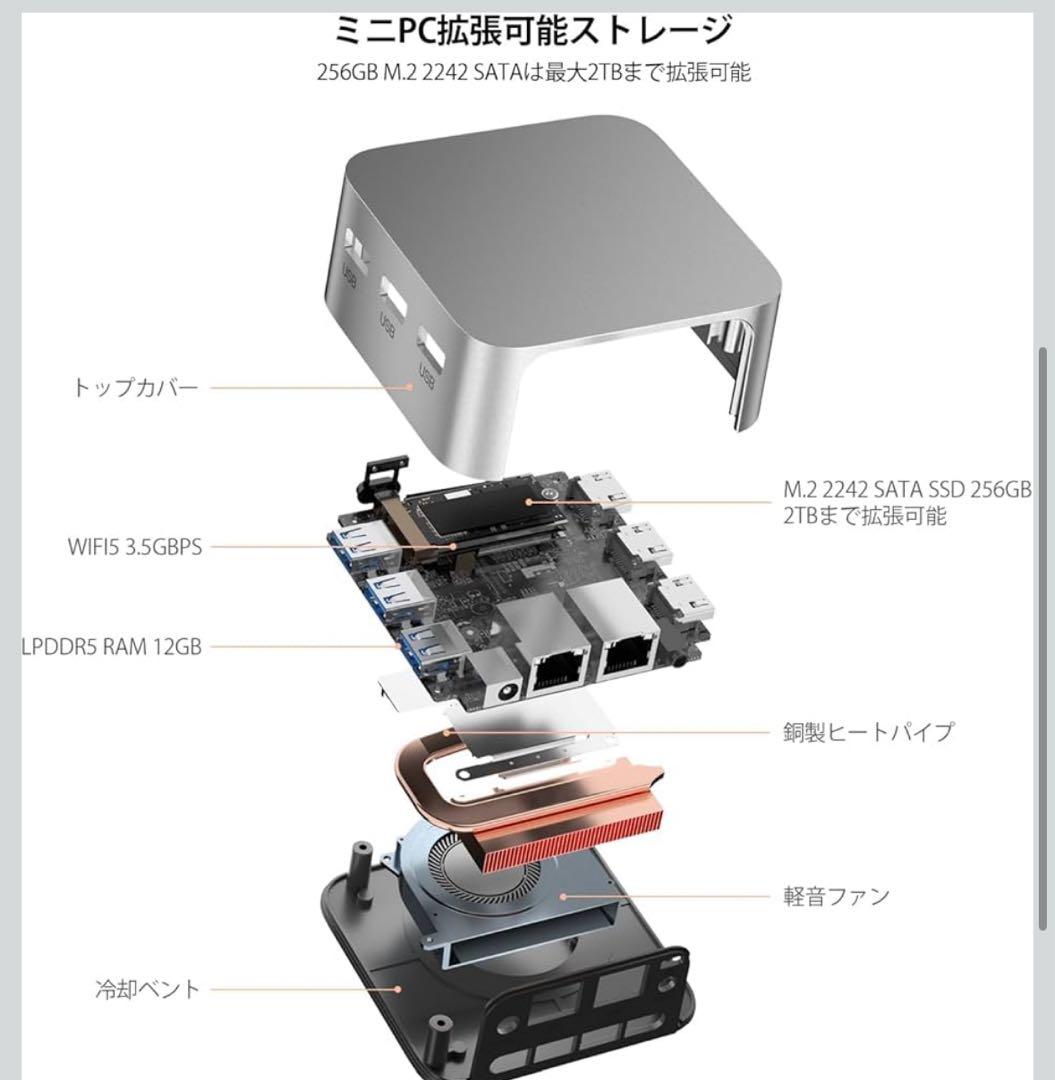 ミニPC拡張可能ストレージ
256GB M.2 2242 SATAは最大2TBまで拡張可能

USB
USB
USB

トップカバー

M.2 2242 SATA SSD 256GB
2TBまで拡張可能

WIFI5 3.5GBPS

LPDDR5 RAM 12GB

銅製ヒートパイプ

軽音ファン

冷却ベント