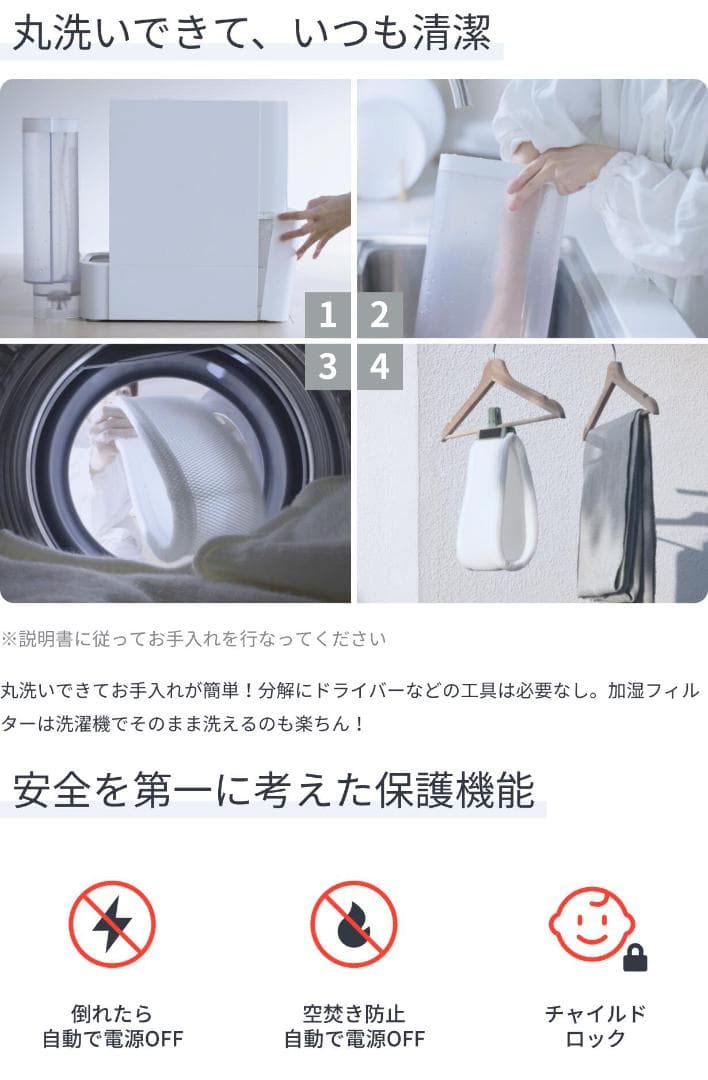 丸洗いできて、いつも清潔

1 2
3 4

※説明書に従ってお手入れを行なってください

丸洗いできてお手入れが簡単！分解にドライバーなどの工具は必要なし。加湿フィルターは洗濯機でそのまま洗えるのも楽ちん！

安全を第一に考えた保護機能

倒れたら
自動で電源OFF

空焚き防止
自動で電源OFF

チャイルド
ロック