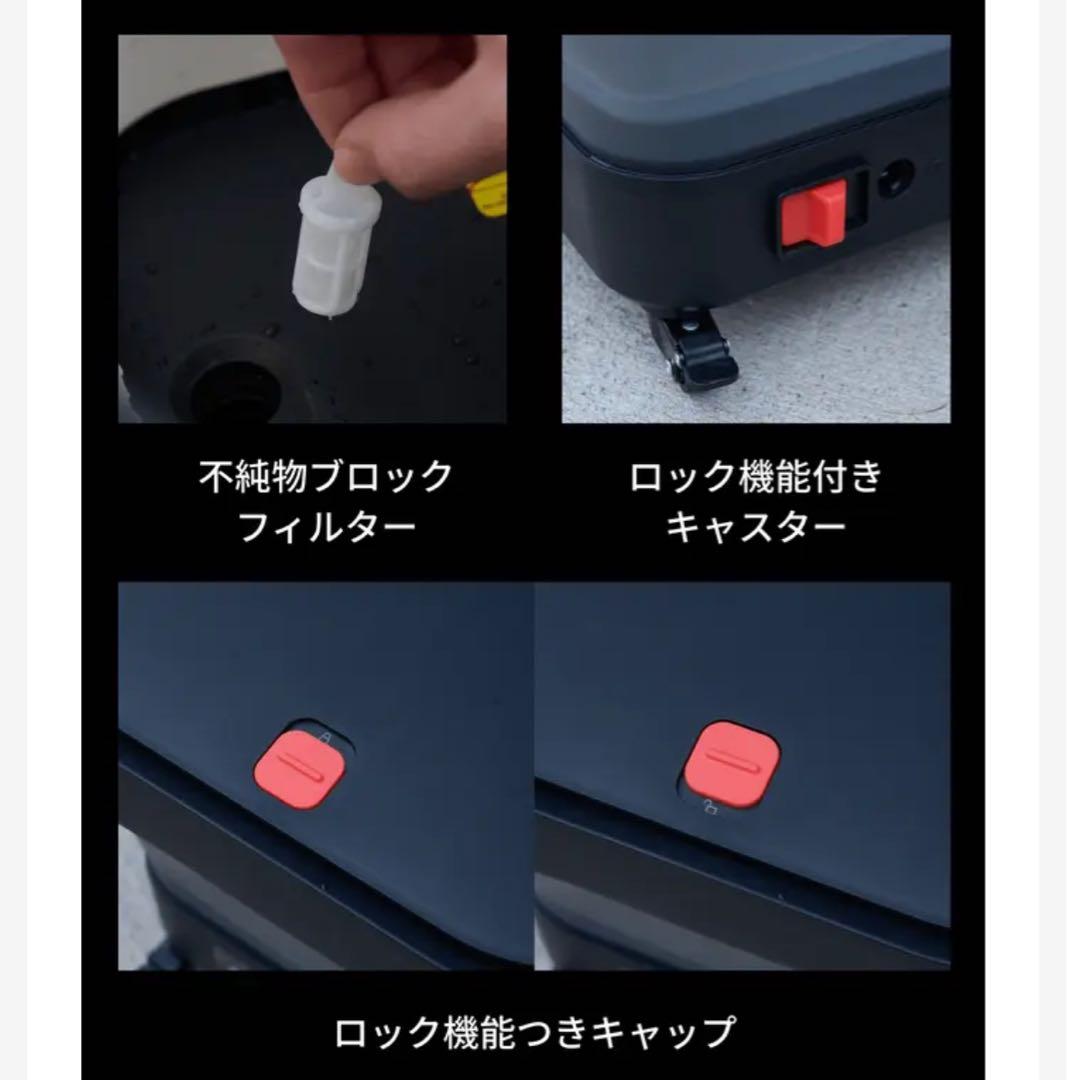 不純物ブロック
フィルター

ロック機能付き
キャスター

ロック機能つきキャップ