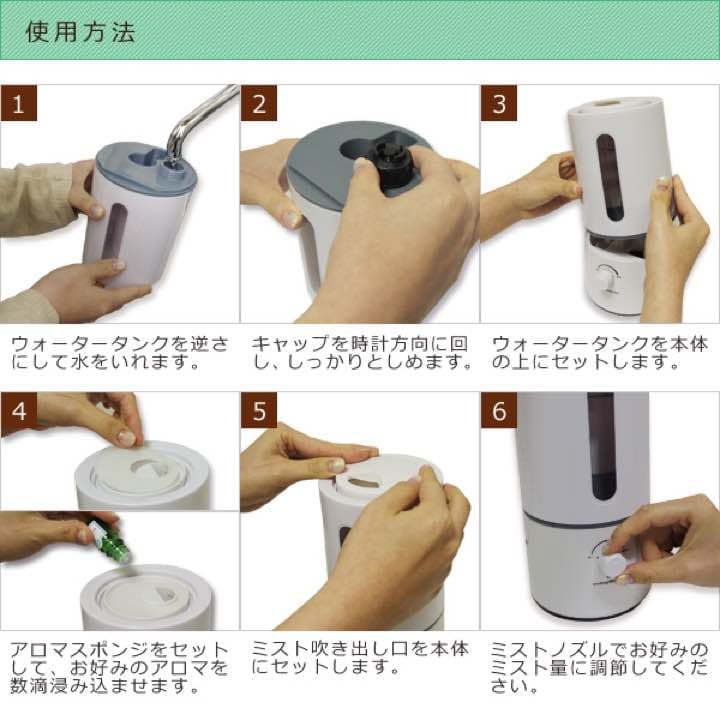 使用方法

1

ウォータータンクを逆さにして水をいれます。

2

キャップを時計方向に回し、しっかりとしめます。

3

ウォータータンクを本体の上にセットします。

4

アロマスポンジをセットして、お好みのアロマを数滴浸み込ませます。

5

ミスト吹き出し口を本体にセットします。

6

ミストノズルでお好みのミスト量に調節してください。