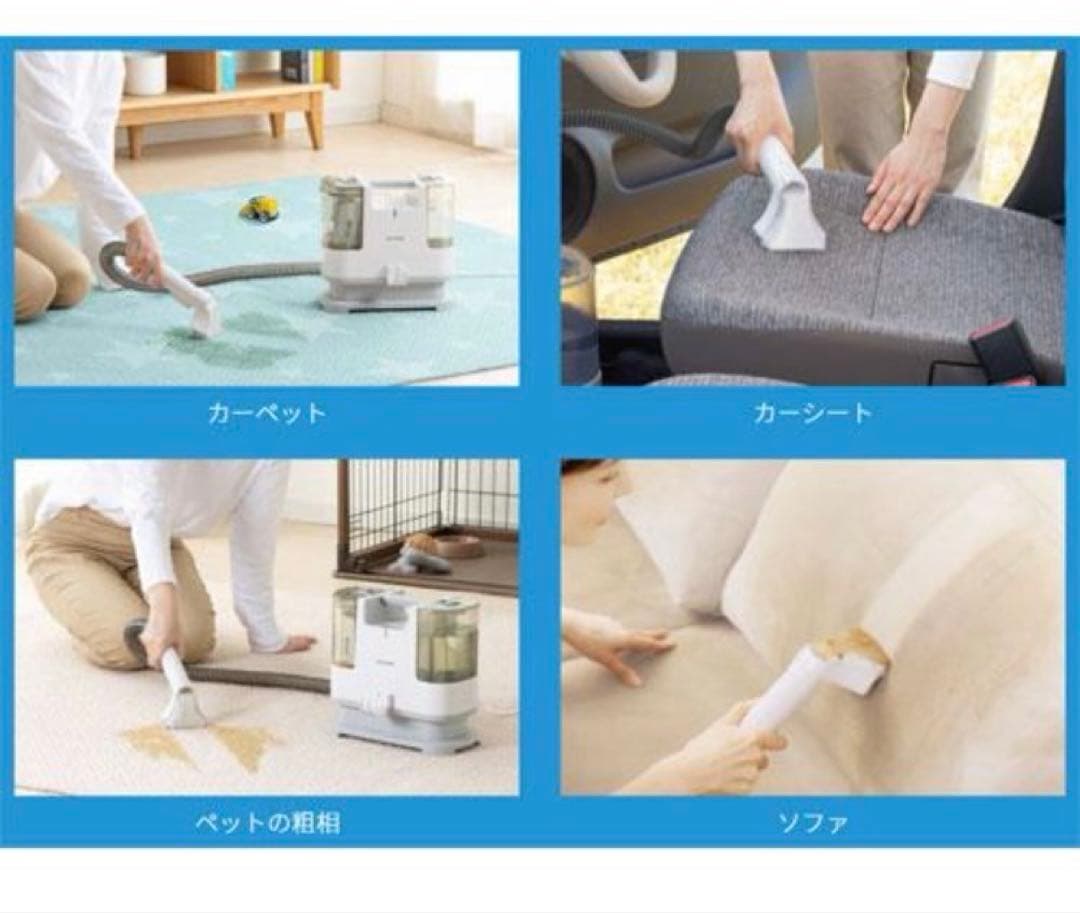 カーペット

カーシート

ペットの粗相

ソファ