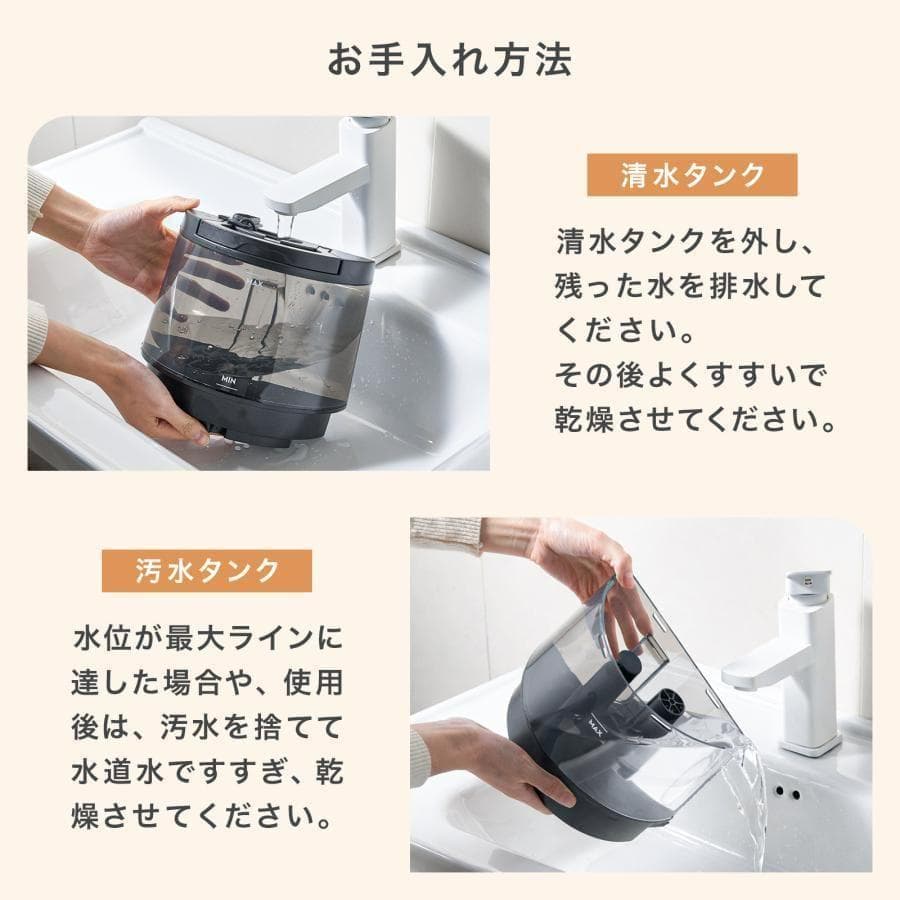 お手入れ方法

MIN

清水タンク

清水タンクを外し、残った水を排水してください。
その後よくすすいで乾燥させてください。

汚水タンク

水位が最大ラインに達した場合や、使用後は、汚水を捨てて水道水ですすぎ、乾燥させてください。

MAX