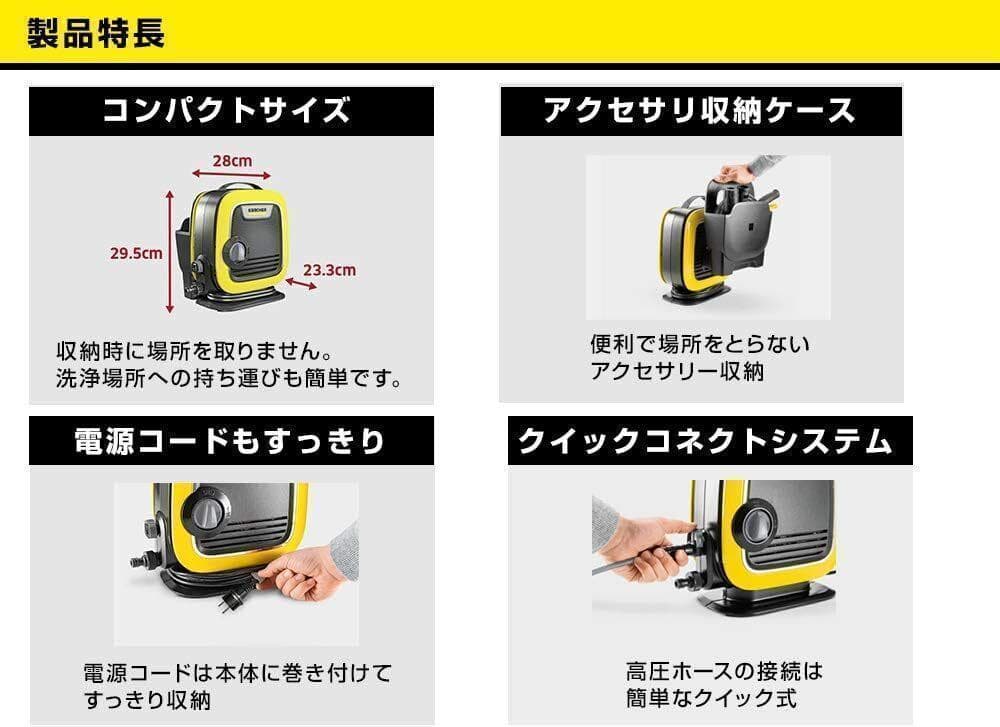 製品特長

コンパクトサイズ

28cm

29.5cm

23.3cm

KÄRCHER

収納時に場所を取りません。
洗浄場所への持ち運びも簡単です。

アクセサリ収納ケース

便利で場所をとらない
アクセサリー収納

電源コードもすっきり

電源コードは本体に巻き付けて
すっきり収納

クイックコネクトシステム

高圧ホースの接続は
簡単なクイック式