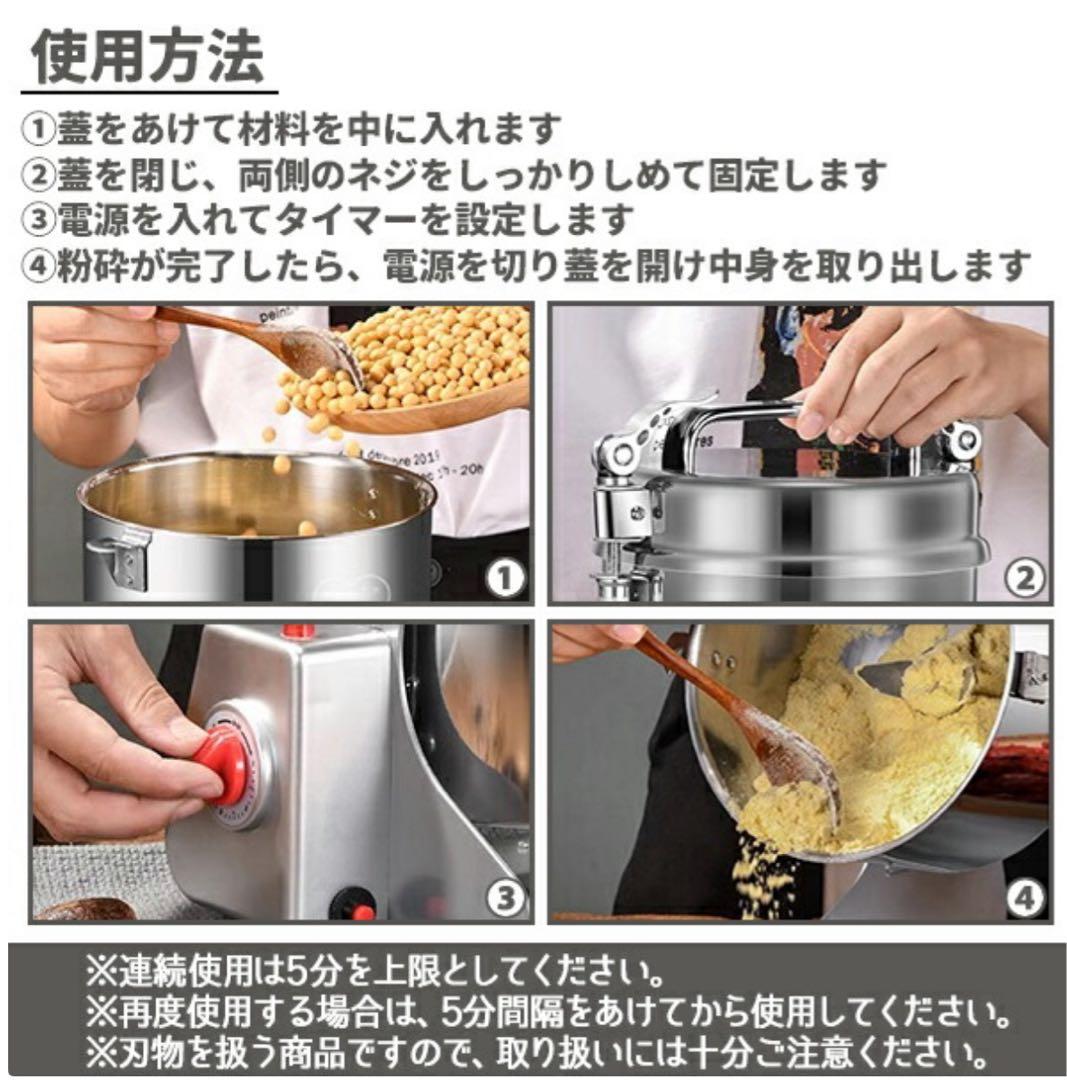 使用方法

①蓋をあけて材料を中に入れます
②蓋を閉じ、両側のネジをしっかりしめて固定します
③電源を入れてタイマーを設定します
④粉砕が完了したら、電源を切り蓋を開け中身を取り出します

①

②

③

④

※連続使用は5分を上限としてください。
※再度使用する場合は、5分間隔をあけてから使用してください。
※刃物を扱う商品ですので、取り扱いには十分ご注意ください。