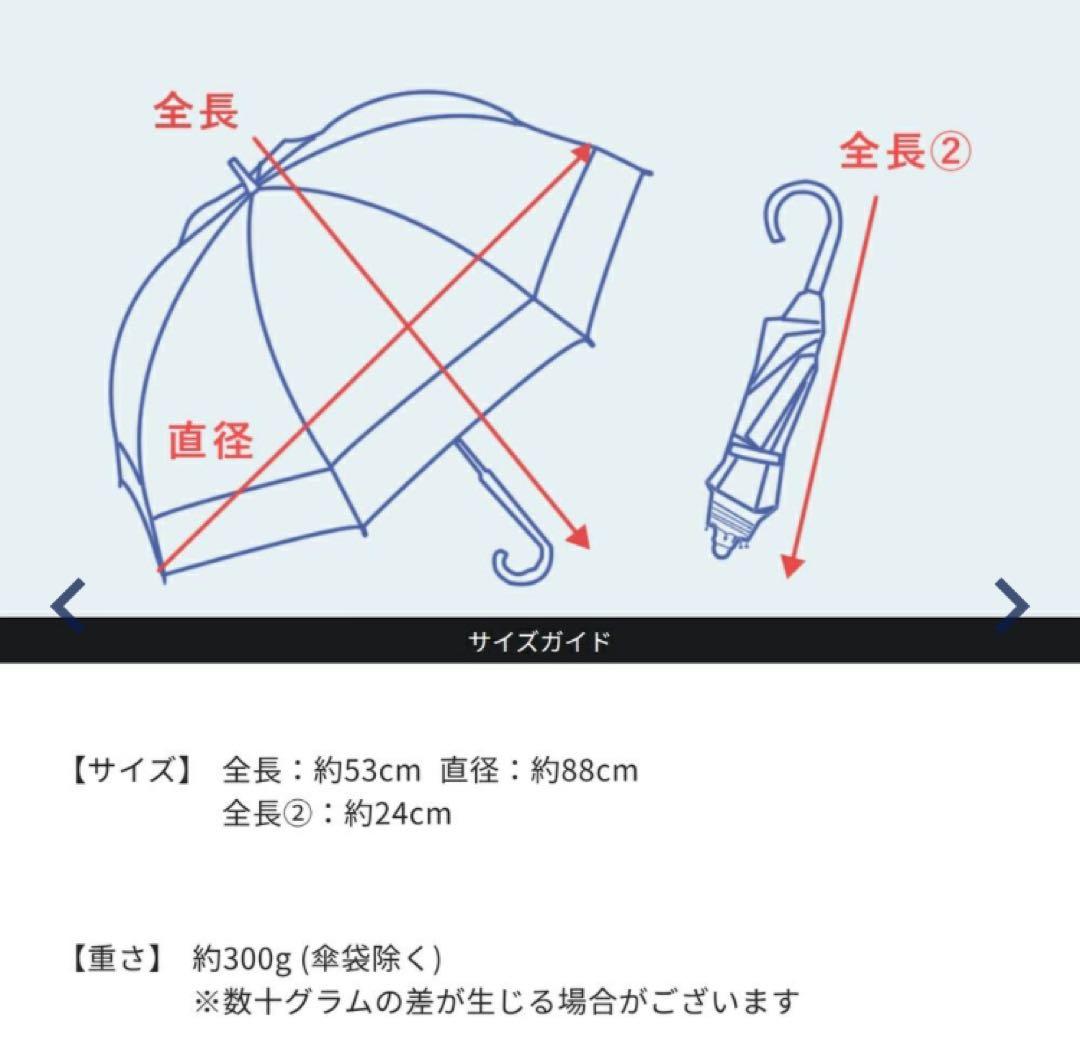 全長

全長②

直径

サイズガイド

【サイズ】 全長：約53cm 直径：約88cm
全長②：約24cm

【重さ】 約300g (傘袋除く)
※数十グラムの差が生じる場合がございます