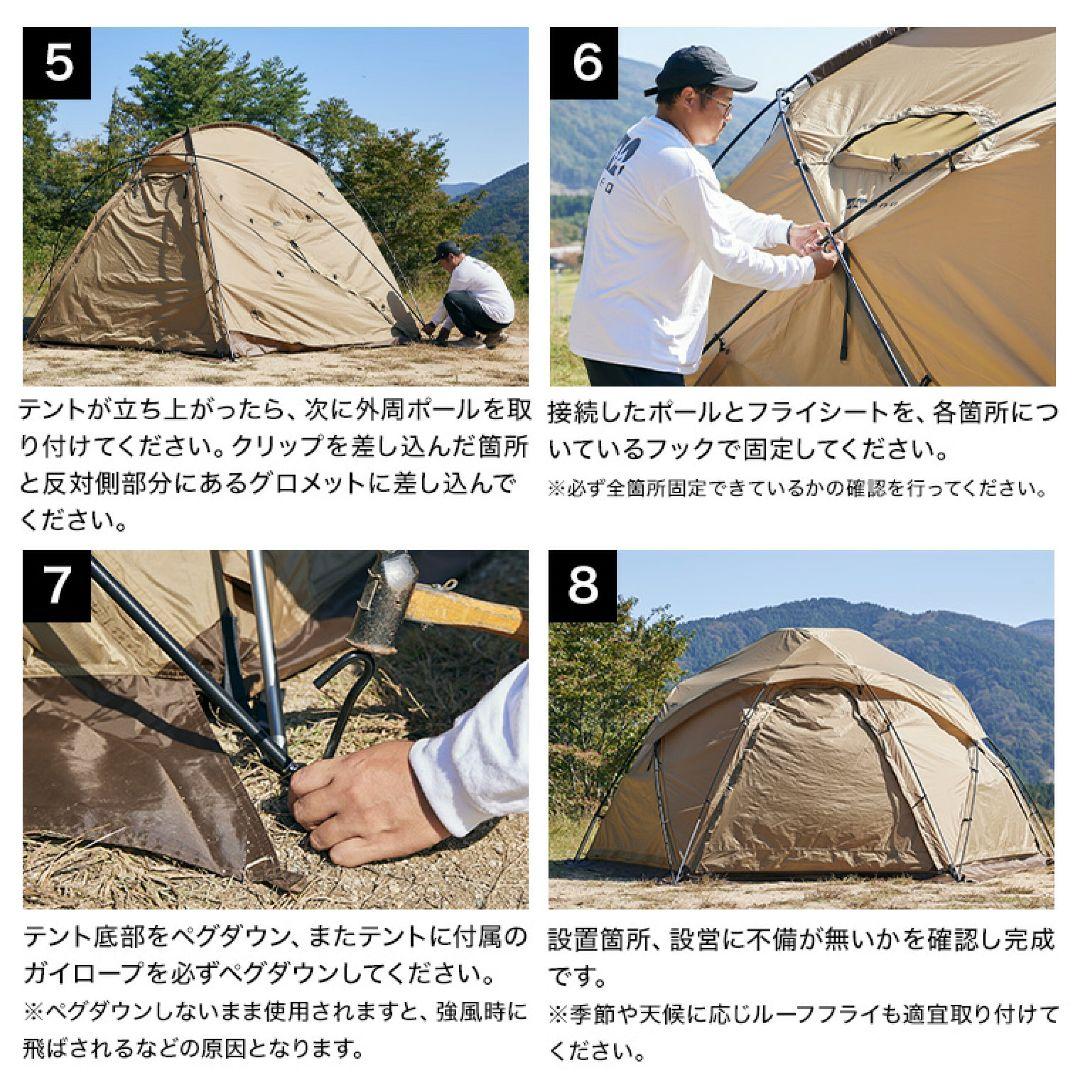 5

テントが立ち上がったら、次に外周ポールを取り付けてください。クリップを差し込んだ箇所と反対側部分にあるグロメットに差し込んでください。

6

接続したポールとフライシートを、各箇所についているフックで固定してください。

※必ず全箇所固定できているかの確認を行ってください。

7

テント底部をペグダウン、またテントに付属のガイロープを必ずペグダウンしてください。

※ペグダウンしないまま使用されますと、強風時に飛ばされるなどの原因となります。

8

設置箇所、設営に不備が無いかを確認し完成です。

※季節や天候に応じルーフフライも適宜取り付けてください。