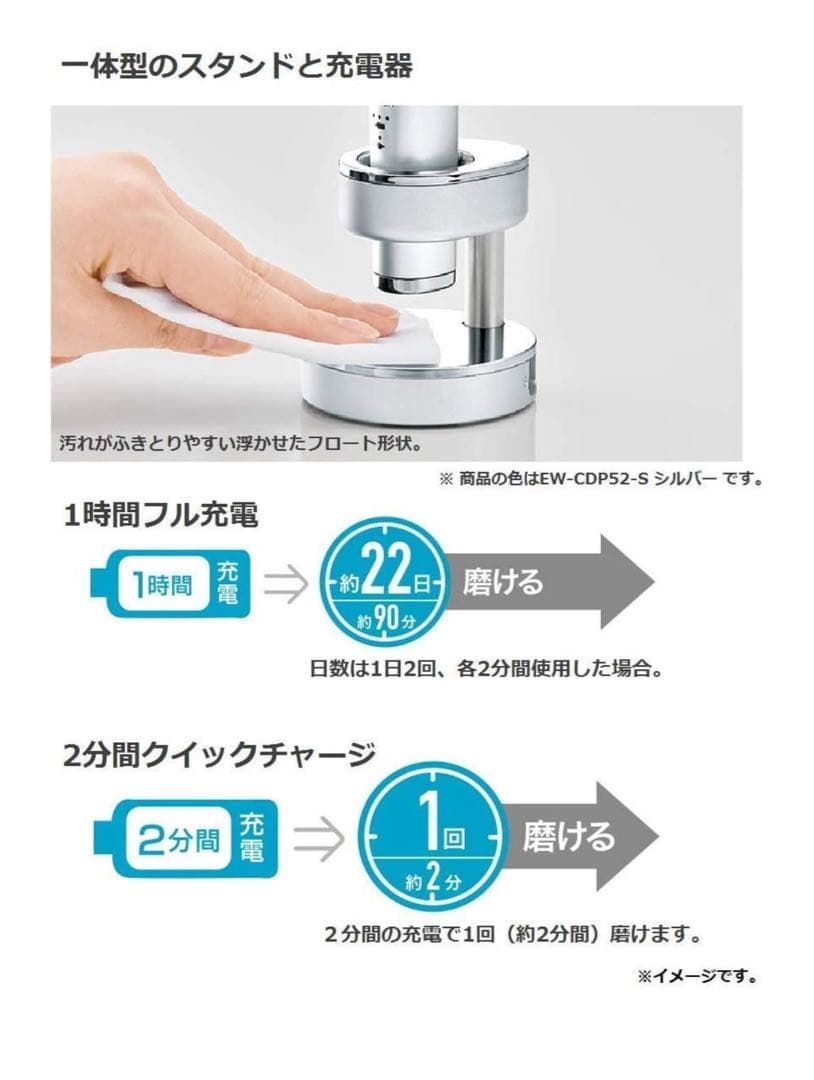 一体型のスタンドと充電器

汚れがふきとりやすい浮かせたフロート形状。

※ 商品の色はEW-CDP52-S シルバー です。

1時間フル充電

1時間 充電 約22日 約90分 磨ける

日数は1日2回、各2分間使用した場合。

2分間クイックチャージ

2分間 充電 1回 約2分 磨ける

2分間の充電で1回（約2分間）磨けます。

※イメージです。