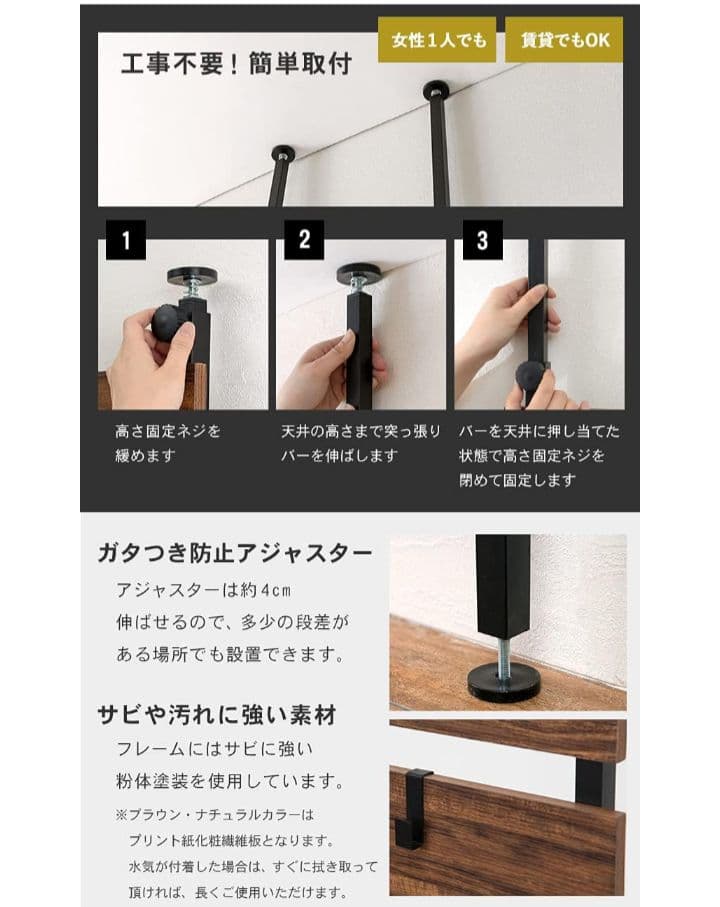 工事不要！簡単取付

女性１人でも

賃貸でもOK

1

2

3

高さ固定ネジを緩めます

天井の高さまで突っ張りバーを伸ばします

バーを天井に押し当てた状態で高さ固定ネジを閉めて固定します

ガタつき防止アジャスター

アジャスターは約4cm伸ばせるので、多少の段差がある場所でも設置できます。

サビや汚れに強い素材

フレームにはサビに強い粉体塗装を使用しています。

※ブラウン・ナチュラルカラーはプリント紙化粧繊維板となります。
水気が付着した場合は、すぐに拭き取って頂ければ、長くご使用いただけます。