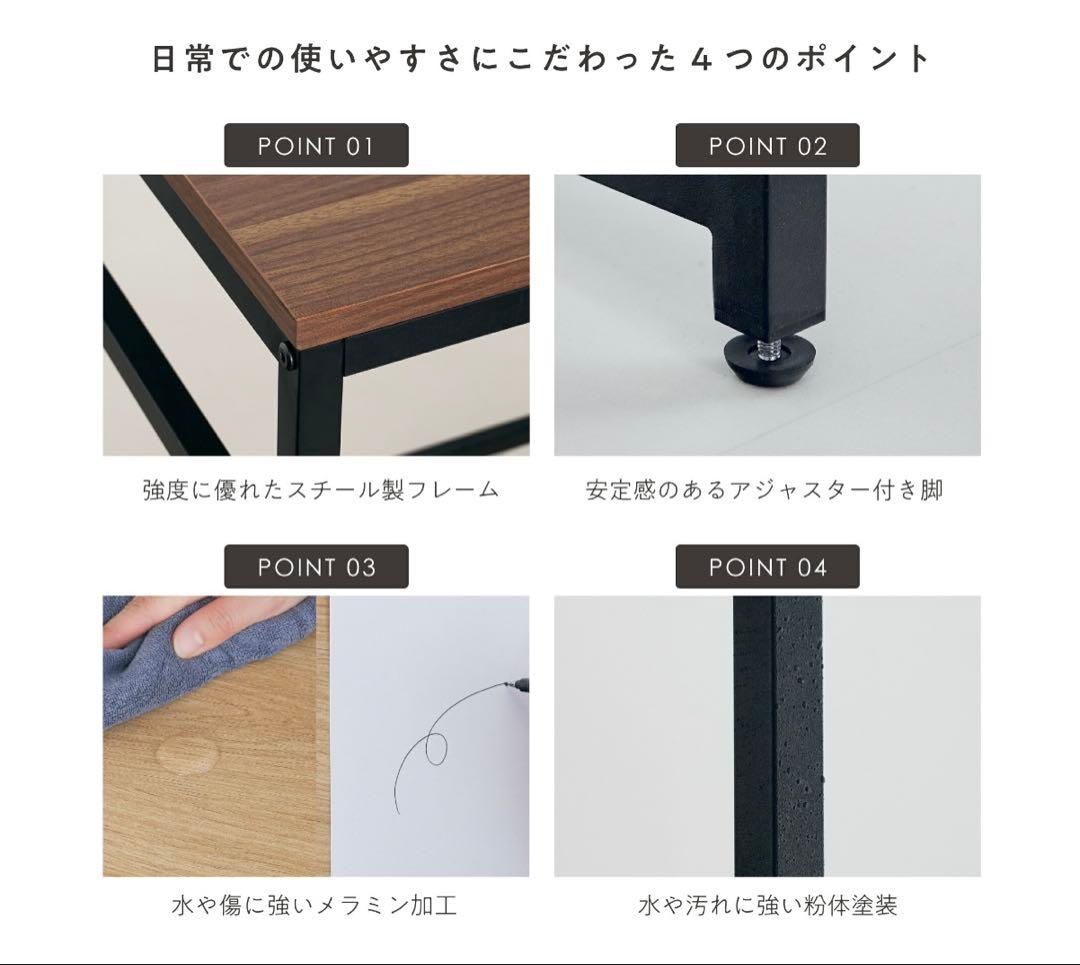 日常での使いやすさにこだわった４つのポイント

POINT 01

強度に優れたスチール製フレーム

POINT 02

安定感のあるアジャスター付き脚

POINT 03

水や傷に強いメラミン加工

POINT 04

水や汚れに強い粉体塗装