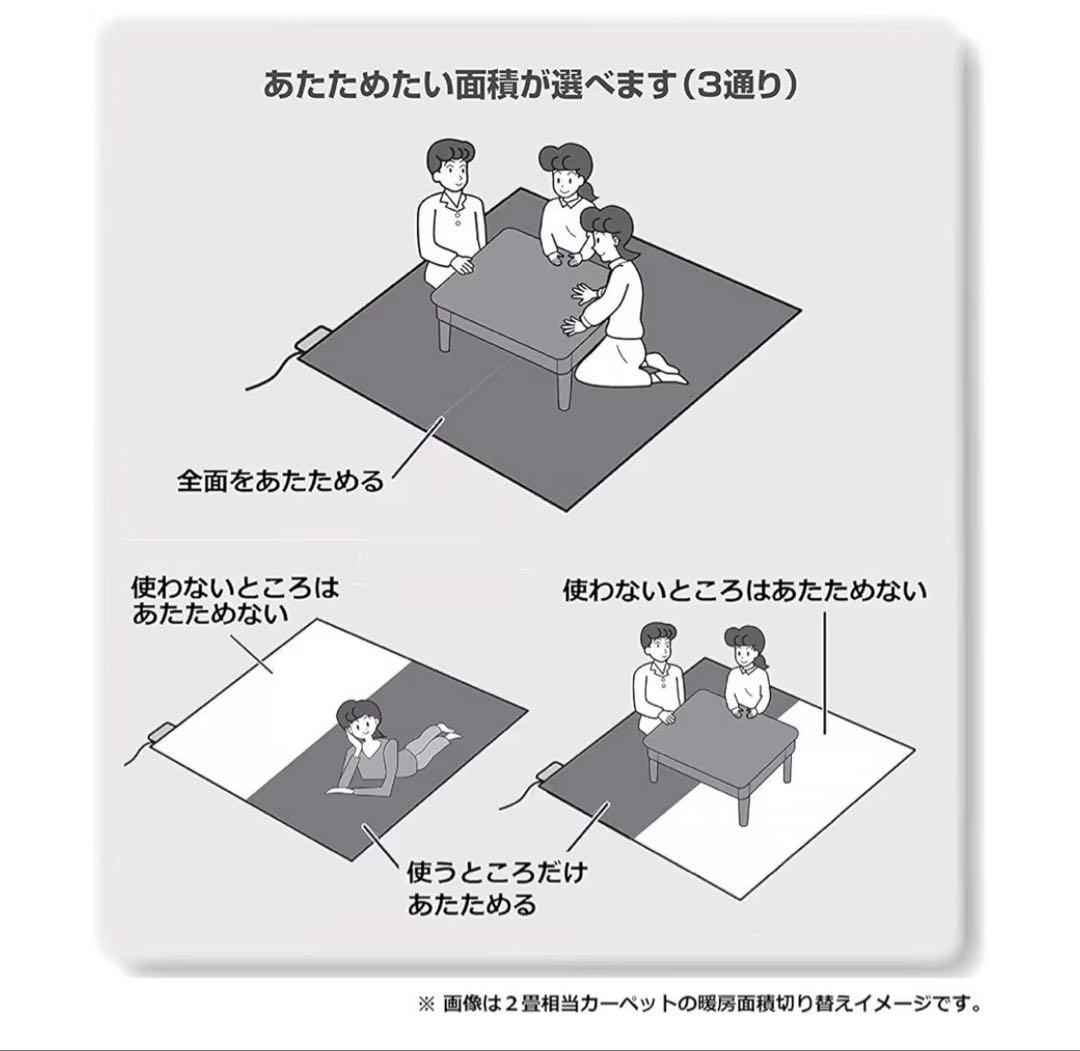 あたためたい面積が選べます（3通り）

全面をあたためる

使わないところは
あたためない

使わないところはあたためない

使うところだけ
あたためる

※ 画像は２畳相当カーペットの暖房面積切り替えイメージです。