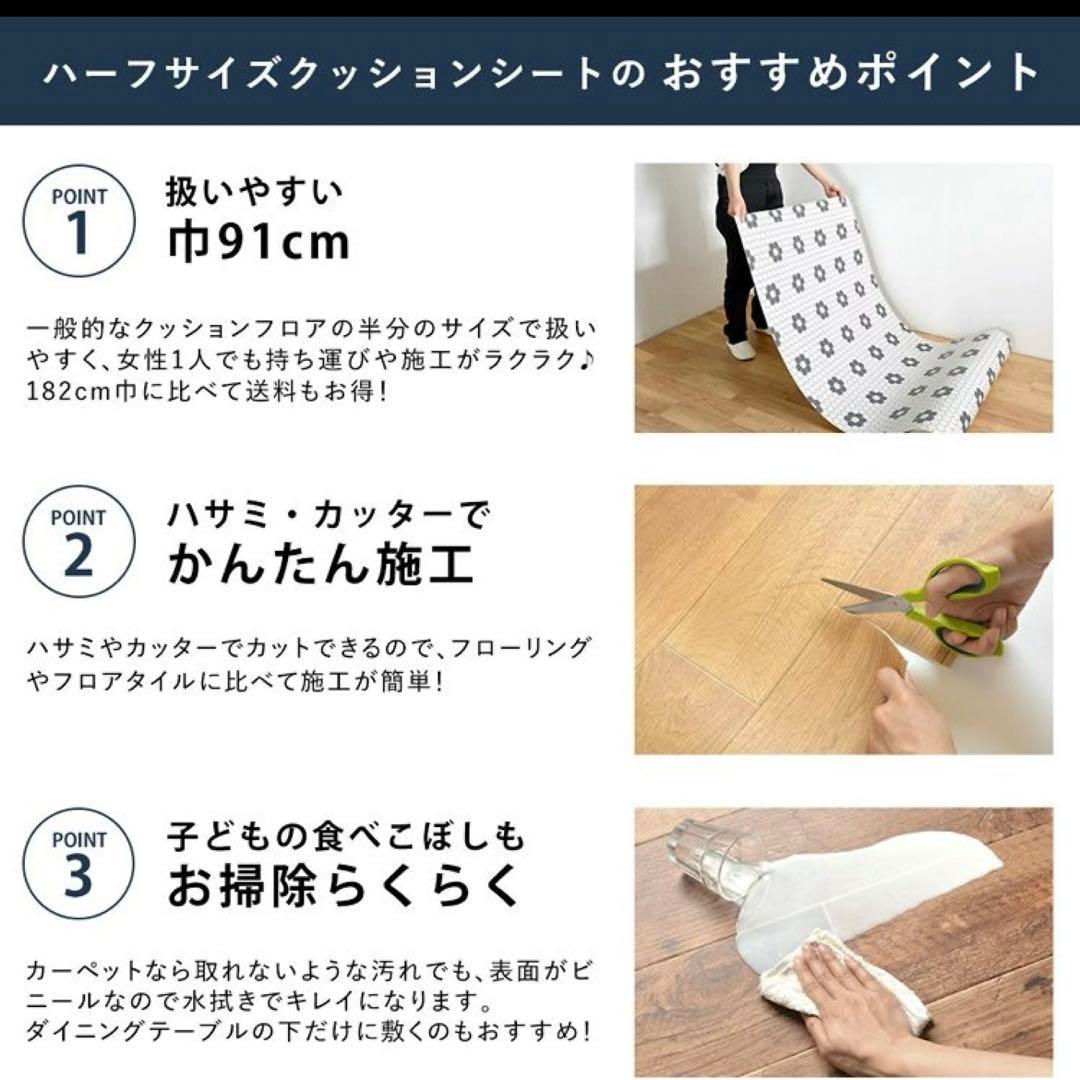 ハーフサイズクッションシートの おすすめポイント

POINT 1

扱いやすい
巾91cm

一般的なクッションフロアの半分のサイズで扱いやすく、女性1人でも持ち運びや施工がラクラク♪
182cm巾に比べて送料もお得!

POINT 2

ハサミ・カッターで
かんたん施工

ハサミやカッターでカットできるので、フローリングやフロアタイルに比べて施工が簡単!

POINT 3

子どもの食べこぼしも
お掃除らくらく

カーペットなら取れないような汚れでも、表面がビニールなので水拭きでキレイになります。
ダイニングテーブルの下だけに敷くのもおすすめ!