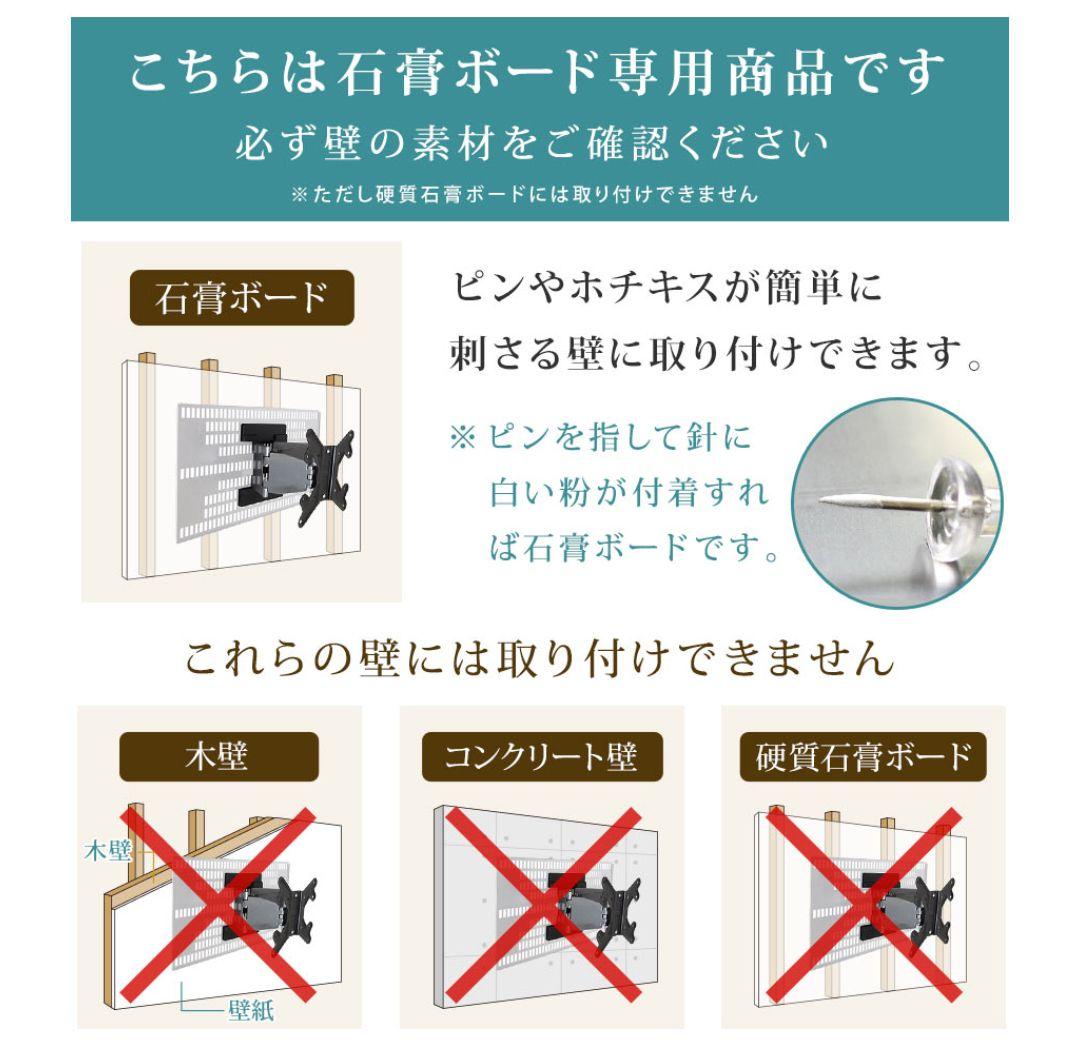 こちらは石膏ボード専用商品です
必ず壁の素材をご確認ください
※ただし硬質石膏ボードには取り付けできません

石膏ボード

ピンやホチキスが簡単に刺さる壁に取り付けできます。

※ピンを指して針に白い粉が付着すれば石膏ボードです。

これらの壁には取り付けできません

木壁

木壁

壁紙

コンクリート壁

硬質石膏ボード